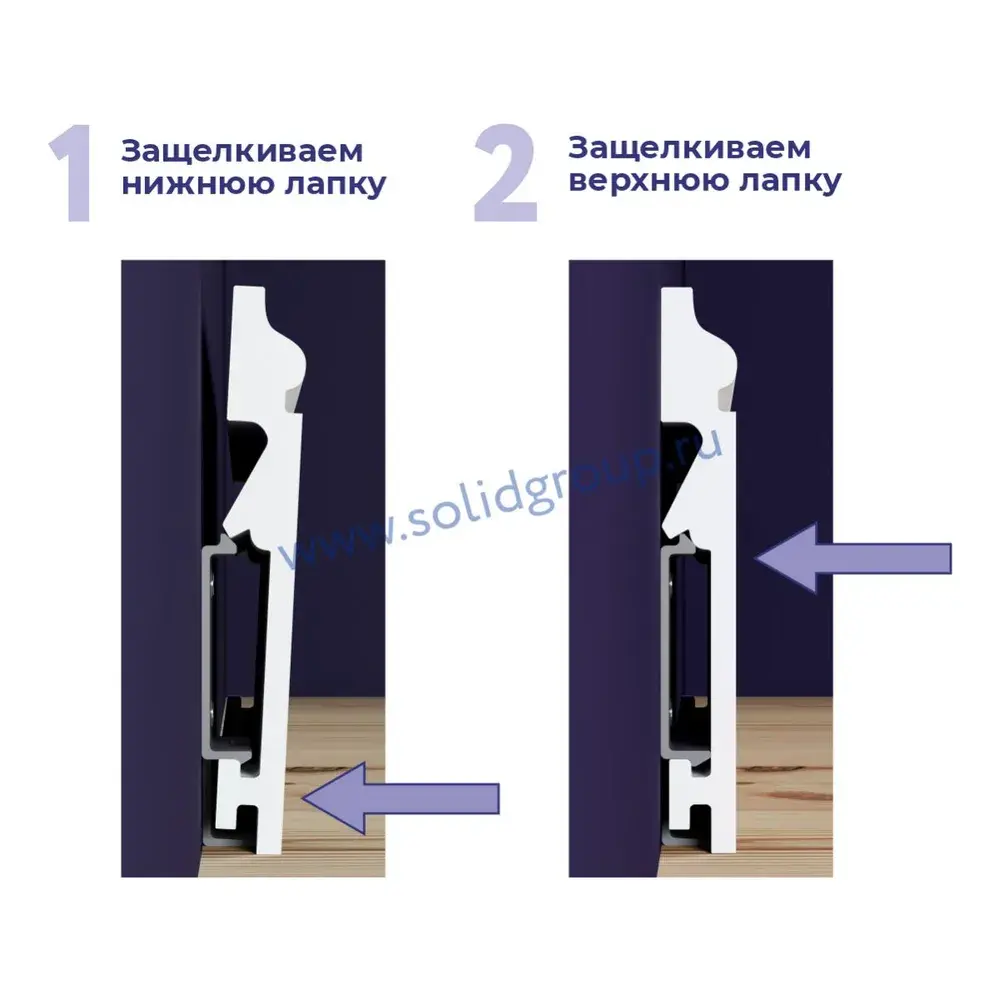 1 Защелкиваем нижнюю лапку

2 Защелкиваем верхнюю лапку

www.solidgroup.ru