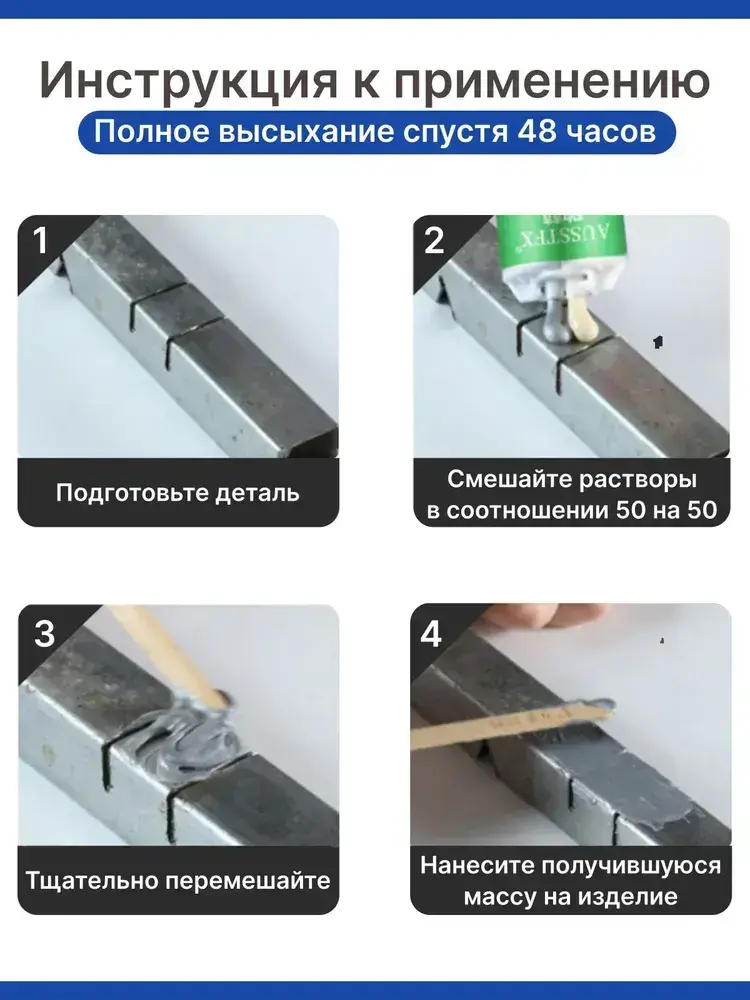 Инструкция к применению
Полное высыхание спустя 48 часов

1
Подготовьте деталь

2
AUSSTFX
Смешайте растворы в соотношении 50 на 50

3
Тщательно перемешайте

4
Нанесите получившуюся массу на изделие