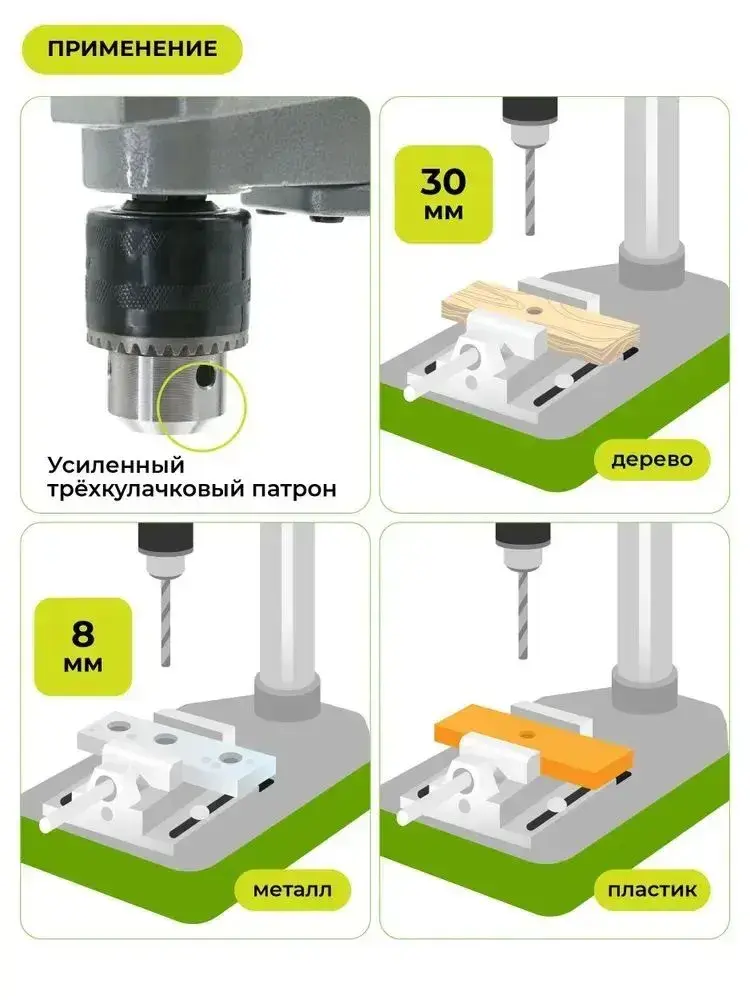 ПРИМЕНЕНИЕ

Усиленный трёхкулачковый патрон

30 мм

дерево

8 мм

металл

пластик