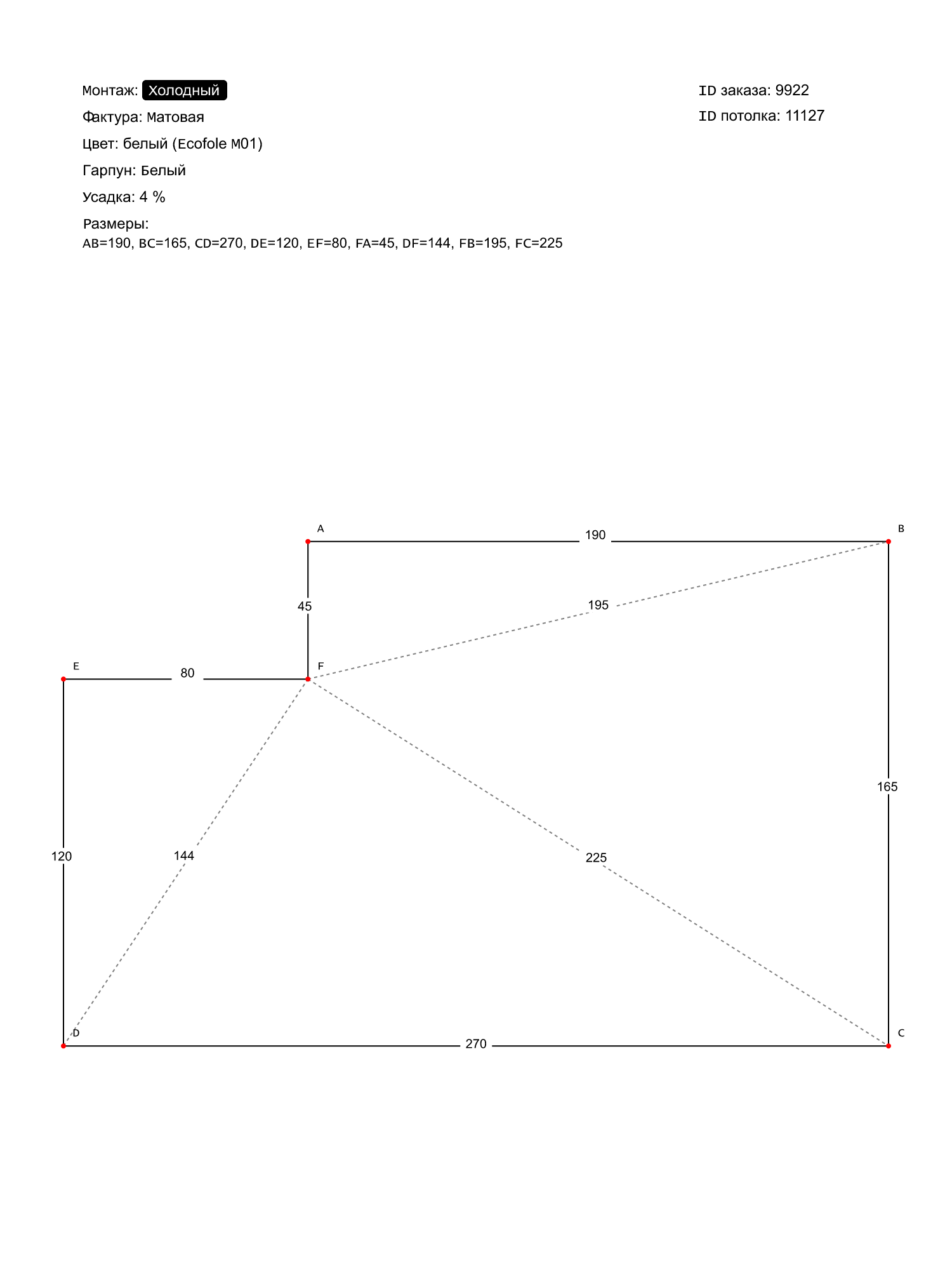 Монтаж: Холодный

Фактура: Матовая

Цвет: белый (Ecofole M01)

Гарпун: Белый

Усадка: 4 %

Размеры:
AB=190, BC=165, CD=270, DE=120, EF=80, FA=45, DF=144, FB=195, FC=225

ID заказа: 9922

ID потолка: 11127

A

190

B

45

195

E

80

F

165

120

144

225

D

270

C