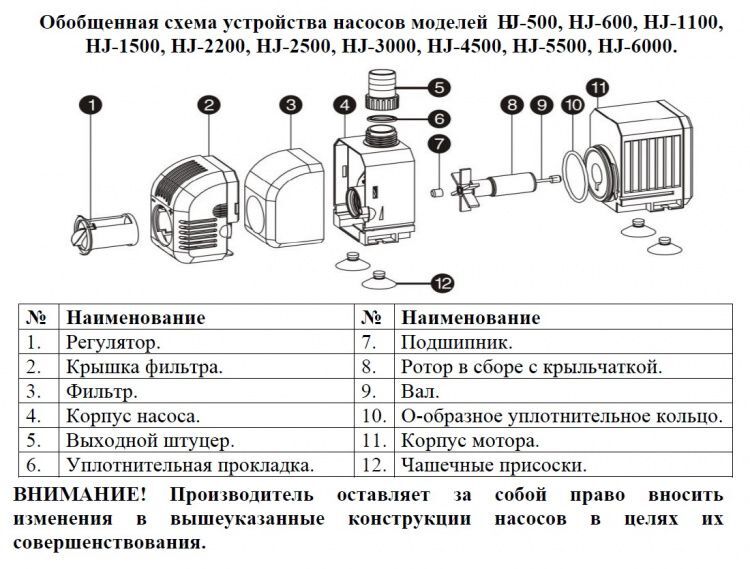 Обобщенная схема устройства насосов моделей HJ-500, HJ-600, HJ-1100, HJ-1500, HJ-2200, HJ-2500, HJ-3000, HJ-4500, HJ-5500, HJ-6000.

1 2 3 4 5 6 7 8 9 10 11 12

| № | Наименование | № | Наименование |
|---|---|---|---|
| 1. | Регулятор. | 7. | Подшипник. |
| 2. | Крышка фильтра. | 8. | Ротор в сборе с крыльчаткой. |
| 3. | Фильтр. | 9. | Вал. |
| 4. | Корпус насоса. | 10. | О-образное уплотнительное кольцо. |
| 5. | Выходной штуцер. | 11. | Корпус мотора. |
| 6. | Уплотнительная прокладка. | 12. | Чашечные присоски. |

ВНИМАНИЕ! Производитель оставляет за собой право вносить изменения в вышеуказанные конструкции насосов в целях их совершенствования.