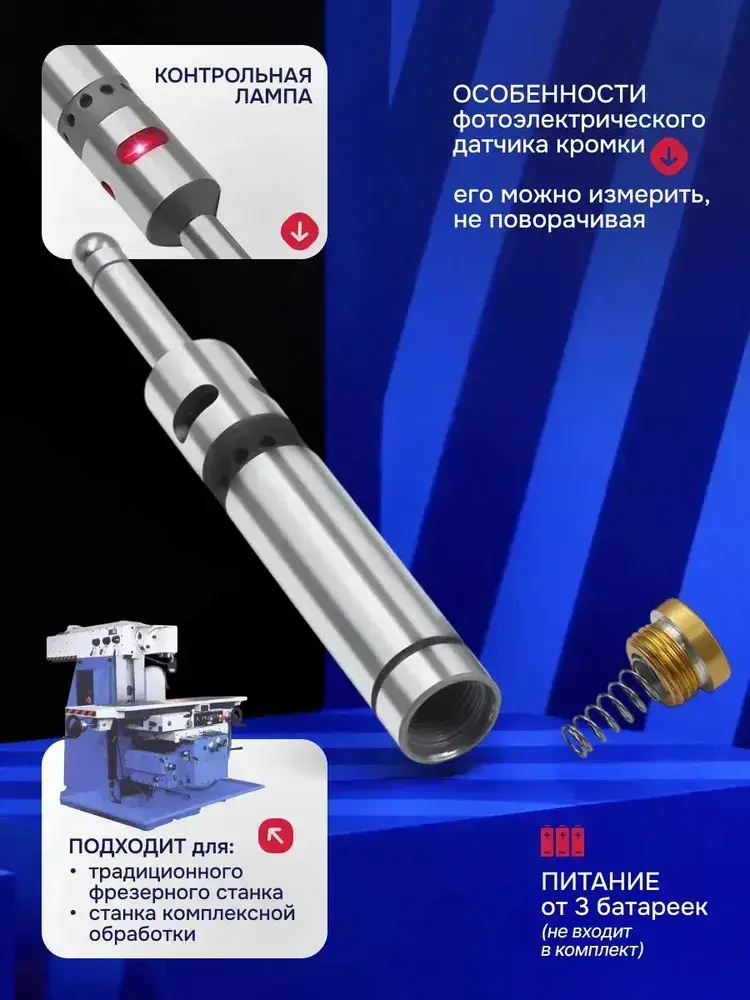 КОНТРОЛЬНАЯ ЛАМПА

ОСОБЕННОСТИ фотоэлектрического датчика кромки

его можно измерить, не поворачивая

ПОДХОДИТ для:
• традиционного фрезерного станка
• станка комплексной обработки

ПИТАНИЕ от 3 батареек
(не входит в комплект)