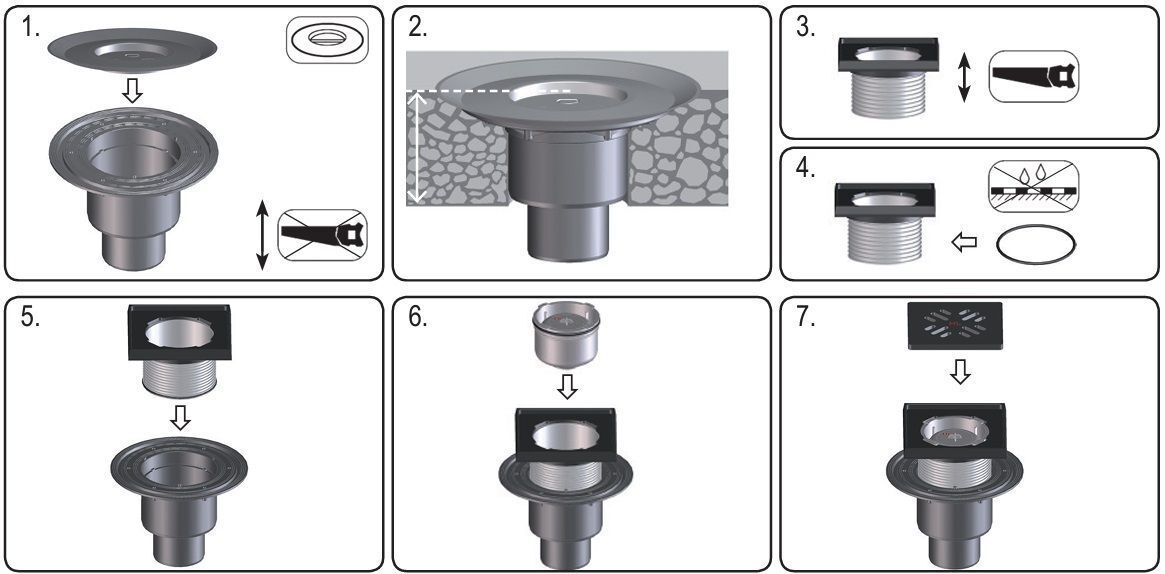 1.

2.

3.

4.

5.

6.

7.