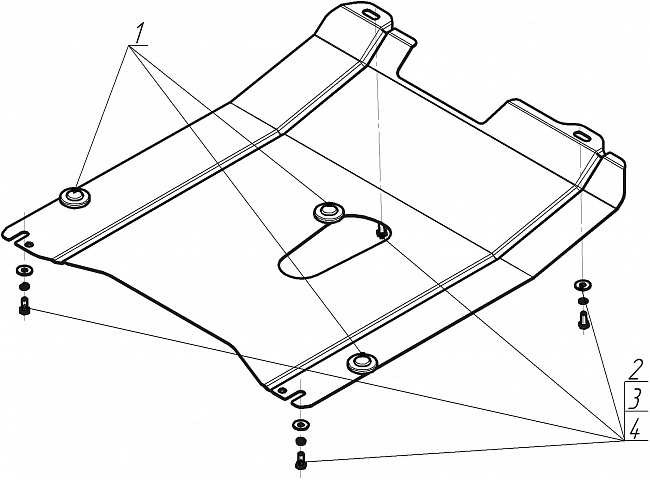 1
2
3
4