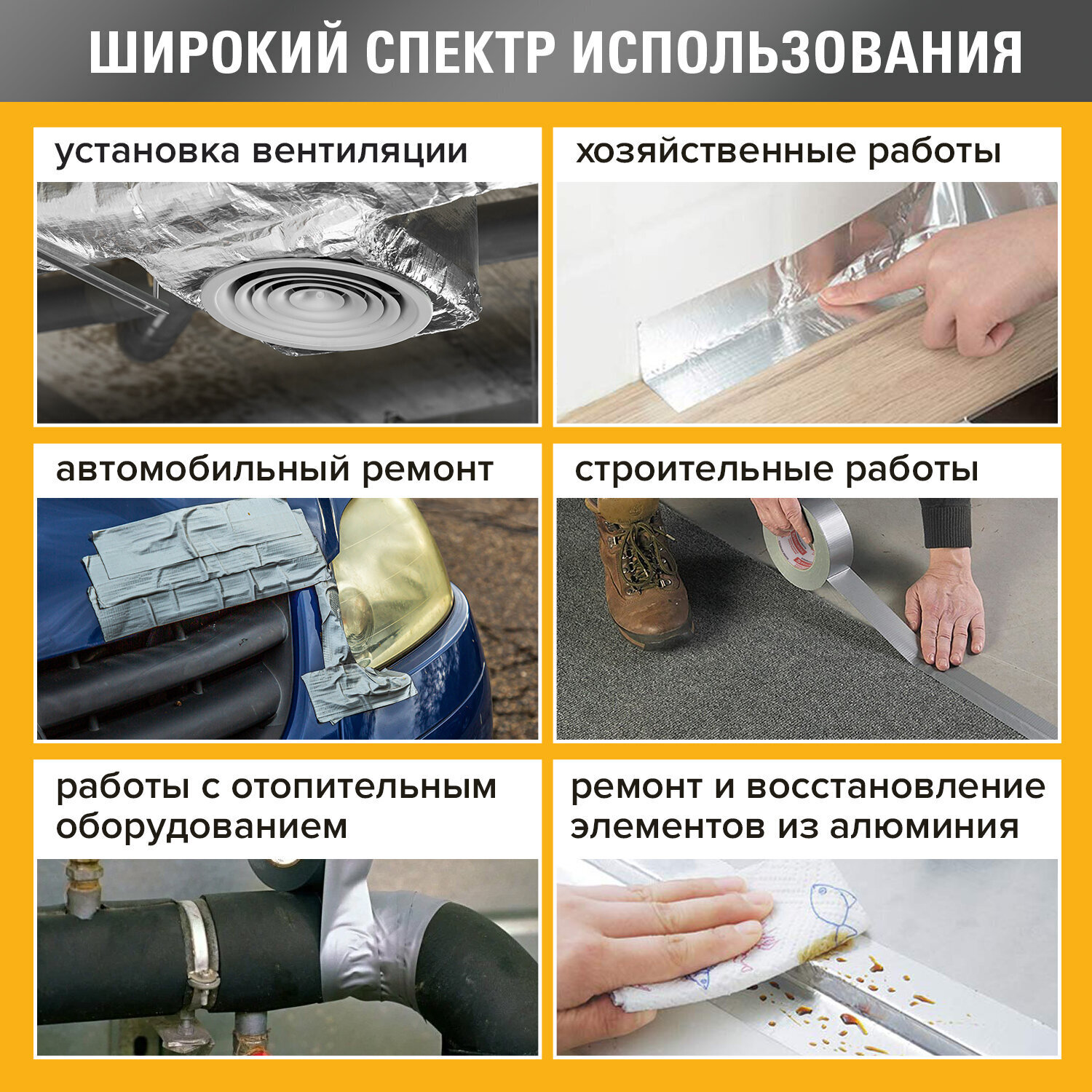 ШИРОКИЙ СПЕКТР ИСПОЛЬЗОВАНИЯ

установка вентиляции

хозяйственные работы

автомобильный ремонт

строительные работы

работы с отопительным оборудованием

ремонт и восстановление элементов из алюминия