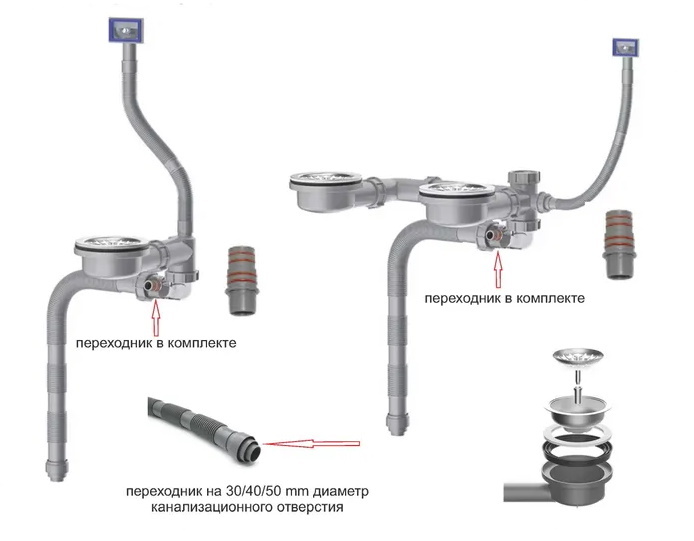 переходник в комплекте

переходник в комплекте

переходник на 30/40/50 mm диаметр канализационного отверстия