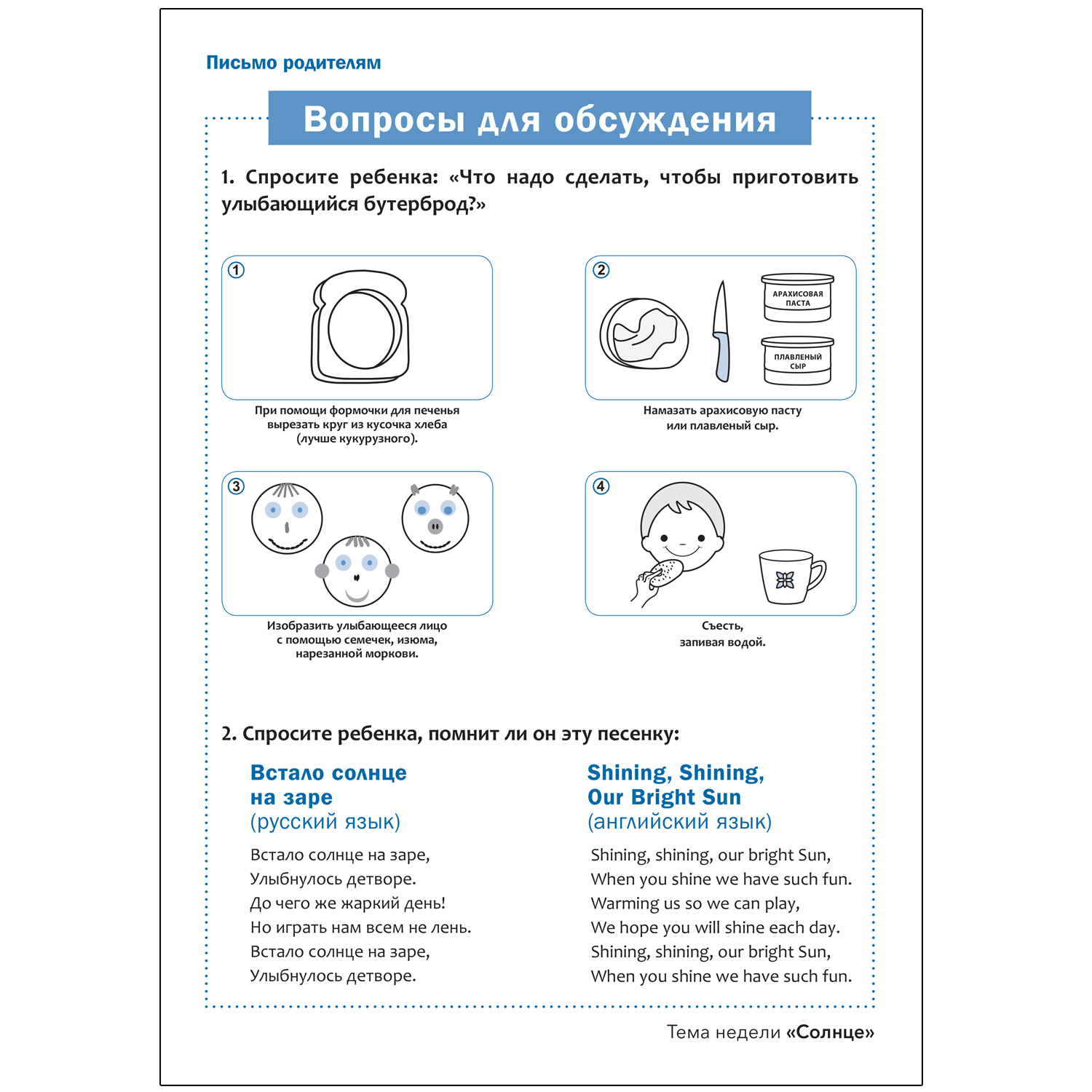 Письмо родителям

Вопросы для обсуждения

1. Спросите ребенка: «Что надо сделать, чтобы приготовить улыбающийся бутерброд?»

1

При помощи формочки для печенья вырезать круг из кусочка хлеба (лучше кукурузного).

2

АРАХИСОВАЯ ПАСТА

ПЛАВЛЕНЫЙ СЫР

Намазать арахисовую пасту или плавленый сыр.

3

Изобразить улыбающееся лицо с помощью семечек, изюма, нарезанной моркови.

4

Съесть, запивая водой.

2. Спросите ребенка, помнит ли он эту песенку:

Встало солнце на заре
(русский язык)

Встало солнце на заре,
Улыбнулось детворе.
До чего же жаркий день!
Но играть нам всем не лень.
Встало солнце на заре,
Улыбнулось детворе.

Shining, Shining, Our Bright Sun
(английский язык)

Shining, shining, our bright Sun,
When you shine we have such fun.
Warming us so we can play,
We hope you will shine each day.
Shining, shining, our bright Sun,
When you shine we have such fun.

Тема недели «Солнце»