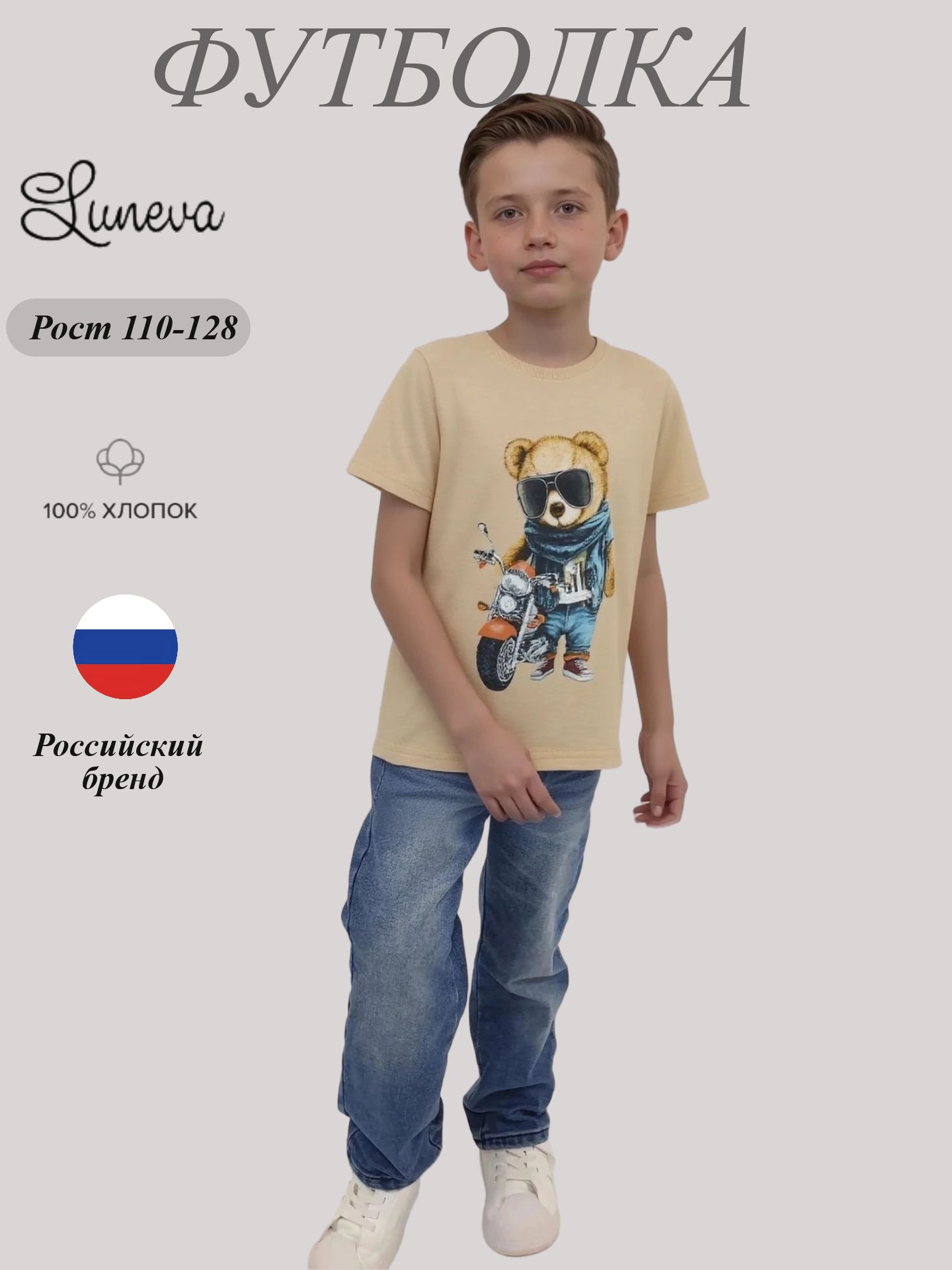 ФУТБОЛКА

Luneva

Рост 110-128

100% ХЛОПОК

Российский бренд