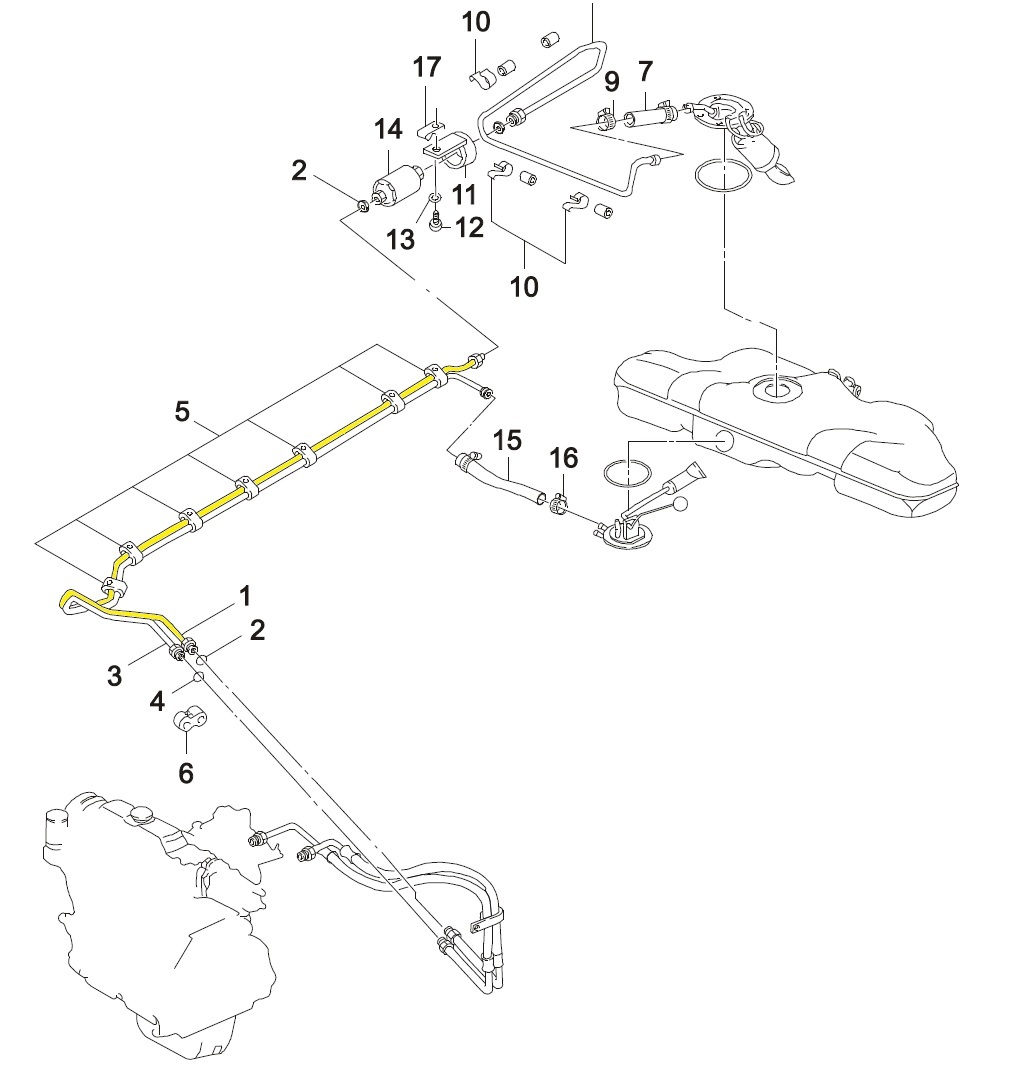 10
17
9
7
14
2
11
13
12
10
5
15
16
1
2
3
4
6