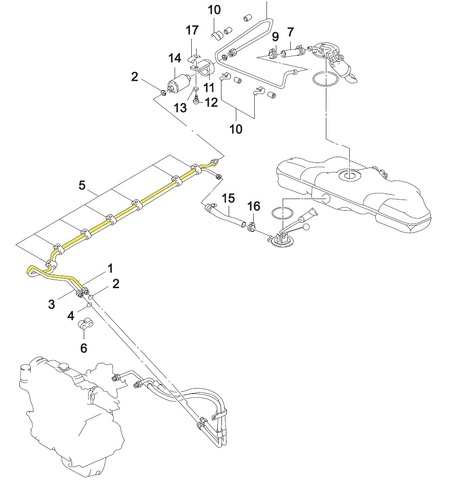 10
17
9
7
14
2
11
13
12
10
5
15
16
1
2
3
4
6