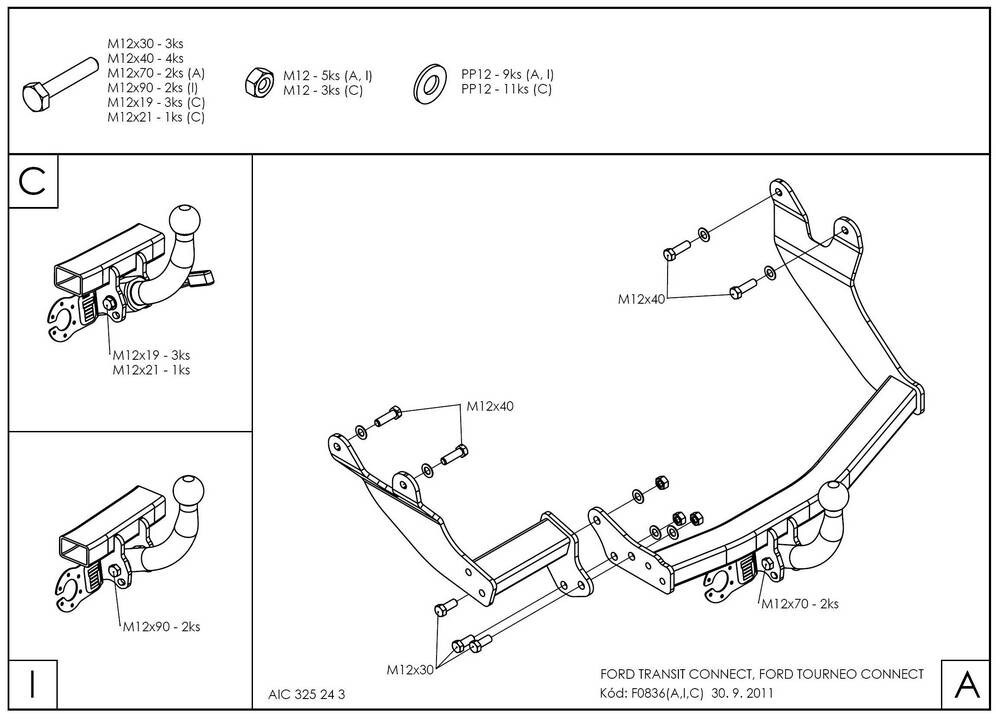 M12x30 - 3ks
M12x40 - 4ks
M12x70 - 2ks (A)
M12x90 - 2ks (I)
M12x19 - 3ks (C)
M12x21 - 1ks (C)

M12 - 5ks (A, I)
M12 - 3ks (C)

PP12 - 9ks (A, I)
PP12 - 11ks (C)

C

M12x19 - 3ks
M12x21 - 1ks

M12x90 - 2ks

I

M12x40

M12x40

M12x70 - 2ks

M12x30

AIC 325 24 3

FORD TRANSIT CONNECT, FORD TOURNEO CONNECT
Kód: F0836(A,I,C) 30. 9. 2011

A