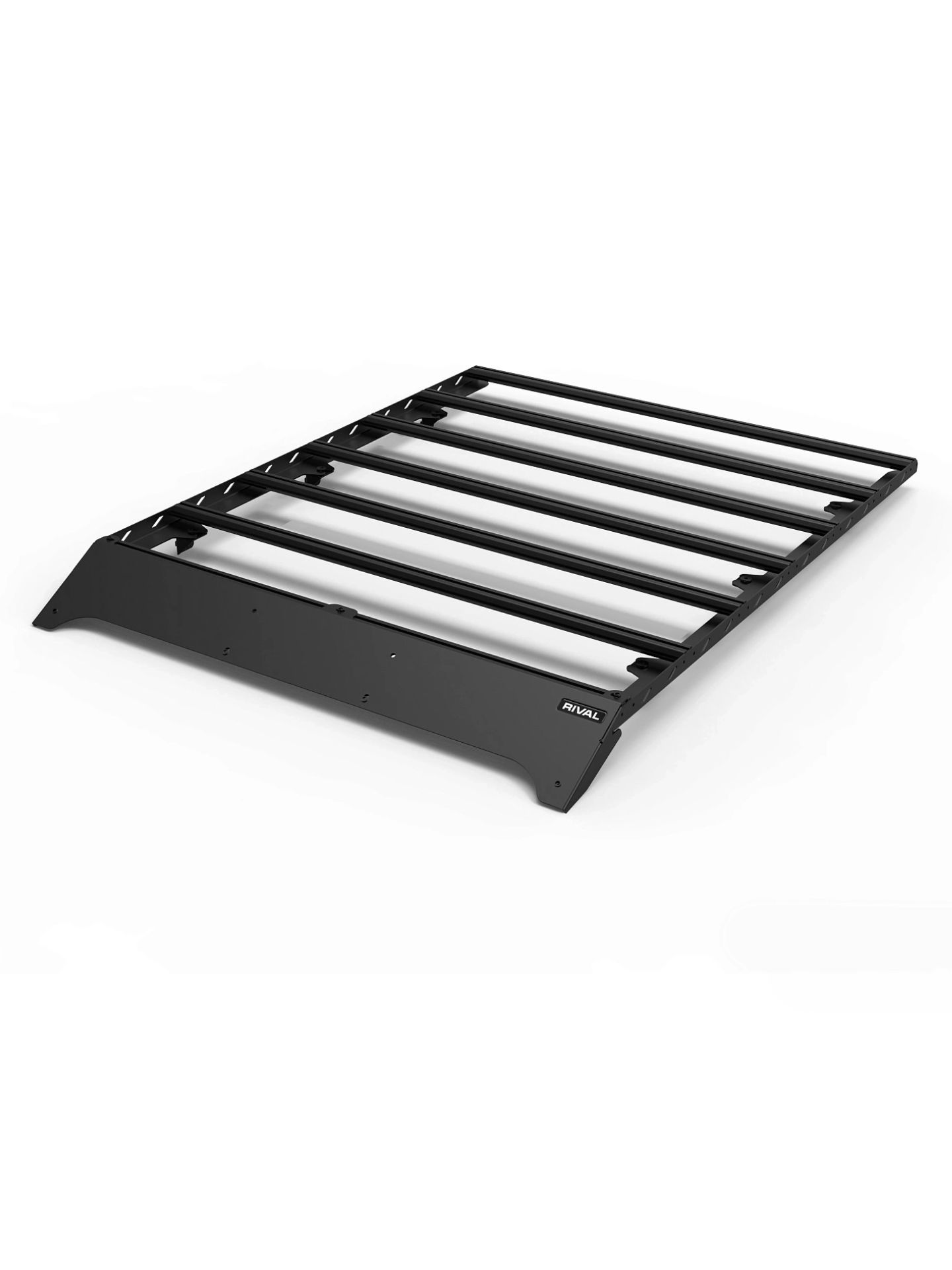 RIVAL