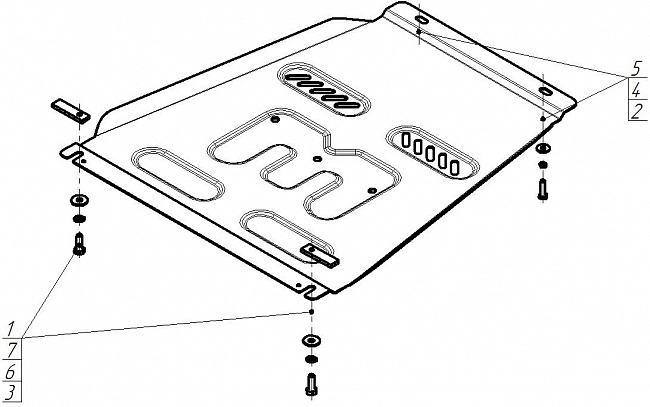 5
4
2
1
7
6
3