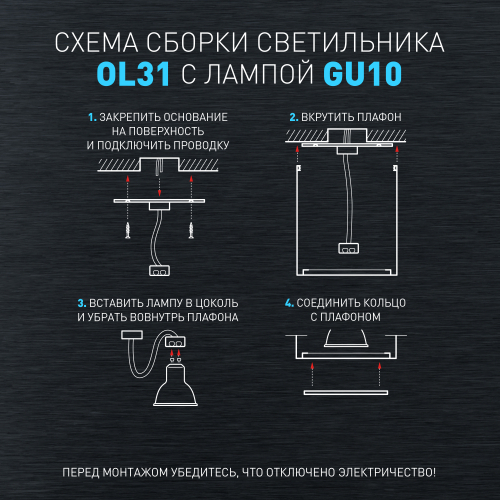 СХЕМА СБОРКИ СВЕТИЛЬНИКА
OL31 С ЛАМПОЙ GU10

1. ЗАКРЕПИТЬ ОСНОВАНИЕ НА ПОВЕРХНОСТЬ И ПОДКЛЮЧИТЬ ПРОВОДКУ

2. ВКРУТИТЬ ПЛАФОН

3. ВСТАВИТЬ ЛАМПУ В ЦОКОЛЬ И УБРАТЬ ВОВНУТРЬ ПЛАФОНА

4. СОЕДИНИТЬ КОЛЬЦО С ПЛАФОНОМ

ПЕРЕД МОНТАЖОМ УБЕДИТЕСЬ, ЧТО ОТКЛЮЧЕНО ЭЛЕКТРИЧЕСТВО!