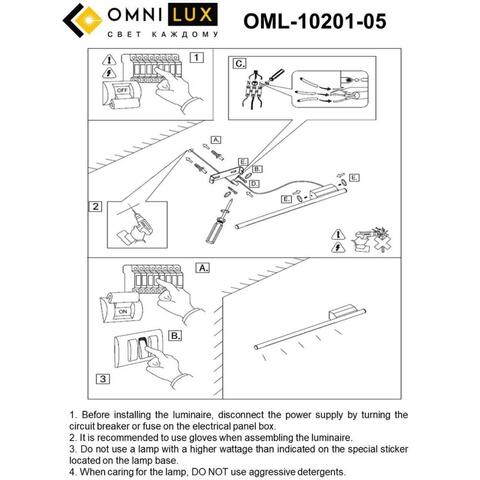 OMNI LUX
СВЕТ КАЖДОМУ

OML-10201-05

1

OFF

C.

A.

E.

B.

D.

E.

E.

2

A.

ON

B.

3

1. Before installing the luminaire, disconnect the power supply by turning the circuit breaker or fuse on the electrical panel box.
2. It is recommended to use gloves when assembling the luminaire.
3. Do not use a lamp with a higher wattage than indicated on the special sticker located on the lamp base.
4. When caring for the lamp, DO NOT use aggressive detergents.