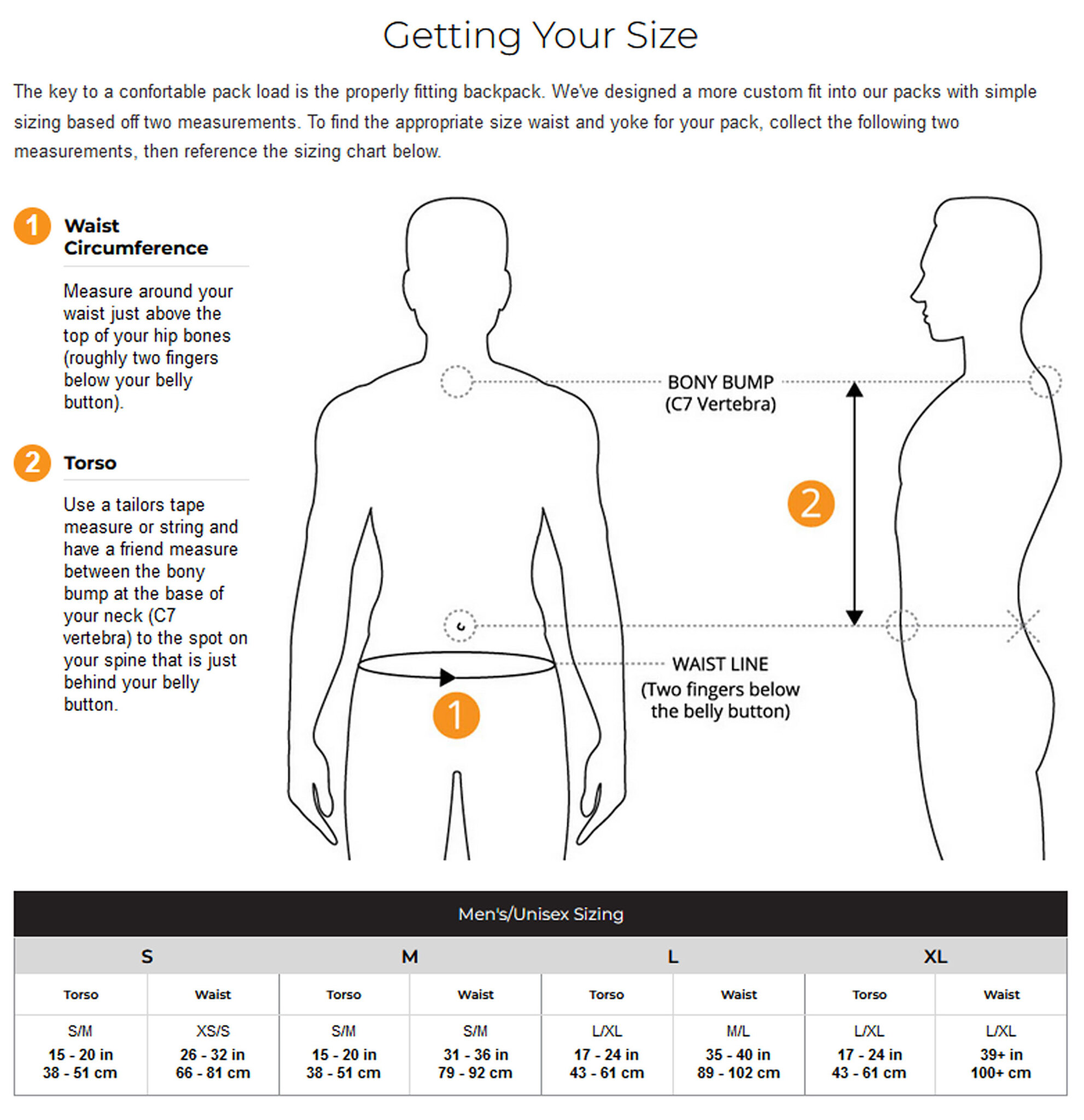 Getting Your Size

The key to a confortable pack load is the properly fitting backpack. We've designed a more custom fit into our packs with simple sizing based off two measurements. To find the appropriate size waist and yoke for your pack, collect the following two measurements, then reference the sizing chart below.

1 Waist Circumference

Measure around your waist just above the top of your hip bones (roughly two fingers below your belly button).

2 Torso

Use a tailors tape measure or string and have a friend measure between the bony bump at the base of your neck (C7 vertebra) to the spot on your spine that is just behind your belly button.

BONY BUMP (C7 Vertebra)

2

WAIST LINE (Two fingers below the belly button)

1

Men's/Unisex Sizing

| S | | M | | L | | XL | |
|---|---|---|---|---|---|---|---|
| Torso | Waist | Torso | Waist | Torso | Waist | Torso | Waist |
| S/M 15 - 20 in 38 - 51 cm | XS/S 26 - 32 in 66 - 81 cm | S/M 15 - 20 in 38 - 51 cm | S/M 31 - 36 in 79 - 92 cm | L/XL 17 - 24 in 43 - 61 cm | M/L 35 - 40 in 89 - 102 cm | L/XL 17 - 24 in 43 - 61 cm | L/XL 39+ in 100+ cm |