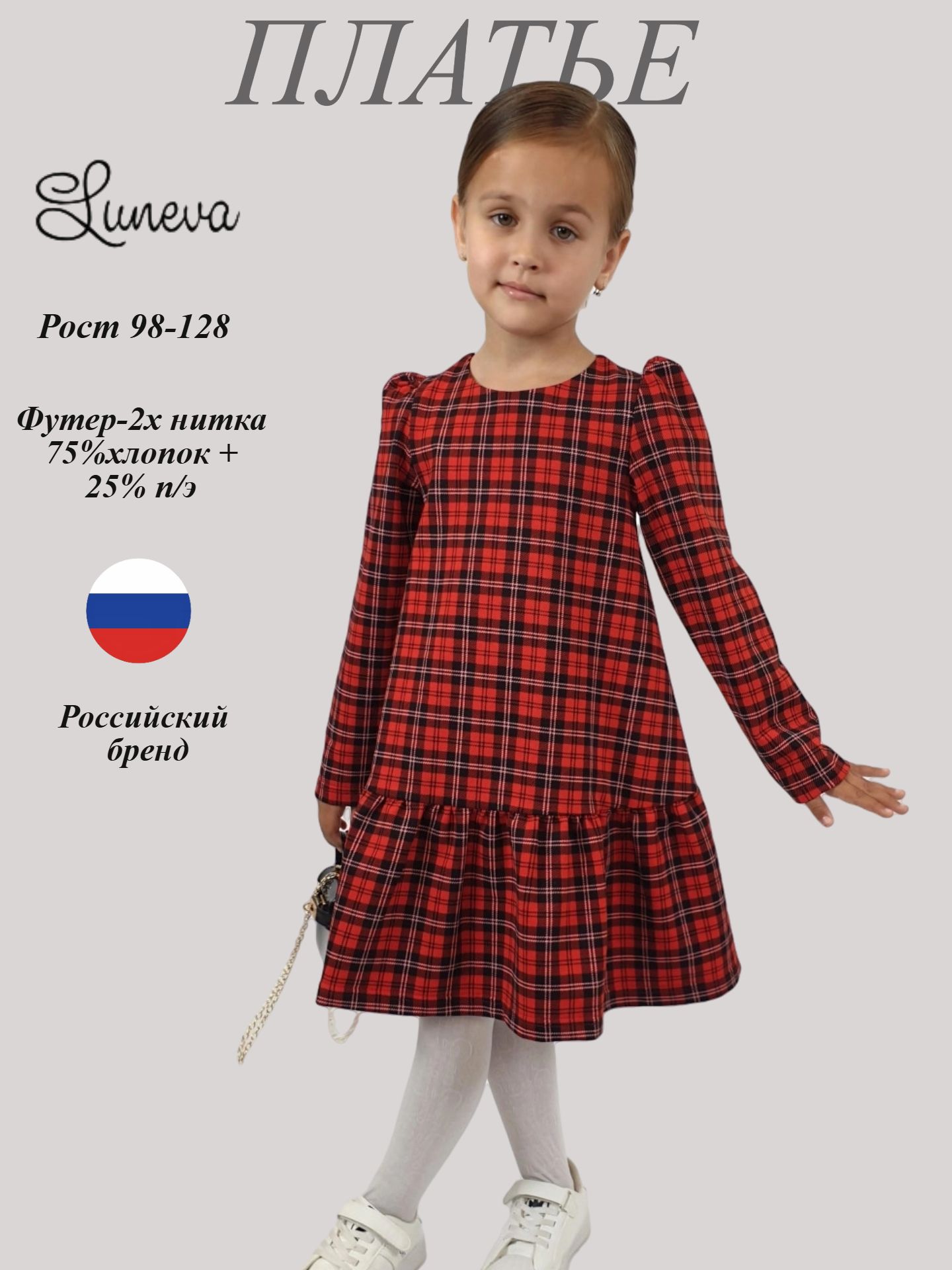 ПЛАТЬЕ

Luneva

Рост 98-128

Футер-2х нитка
75%хлопок +
25% п/э

Российский
бренд