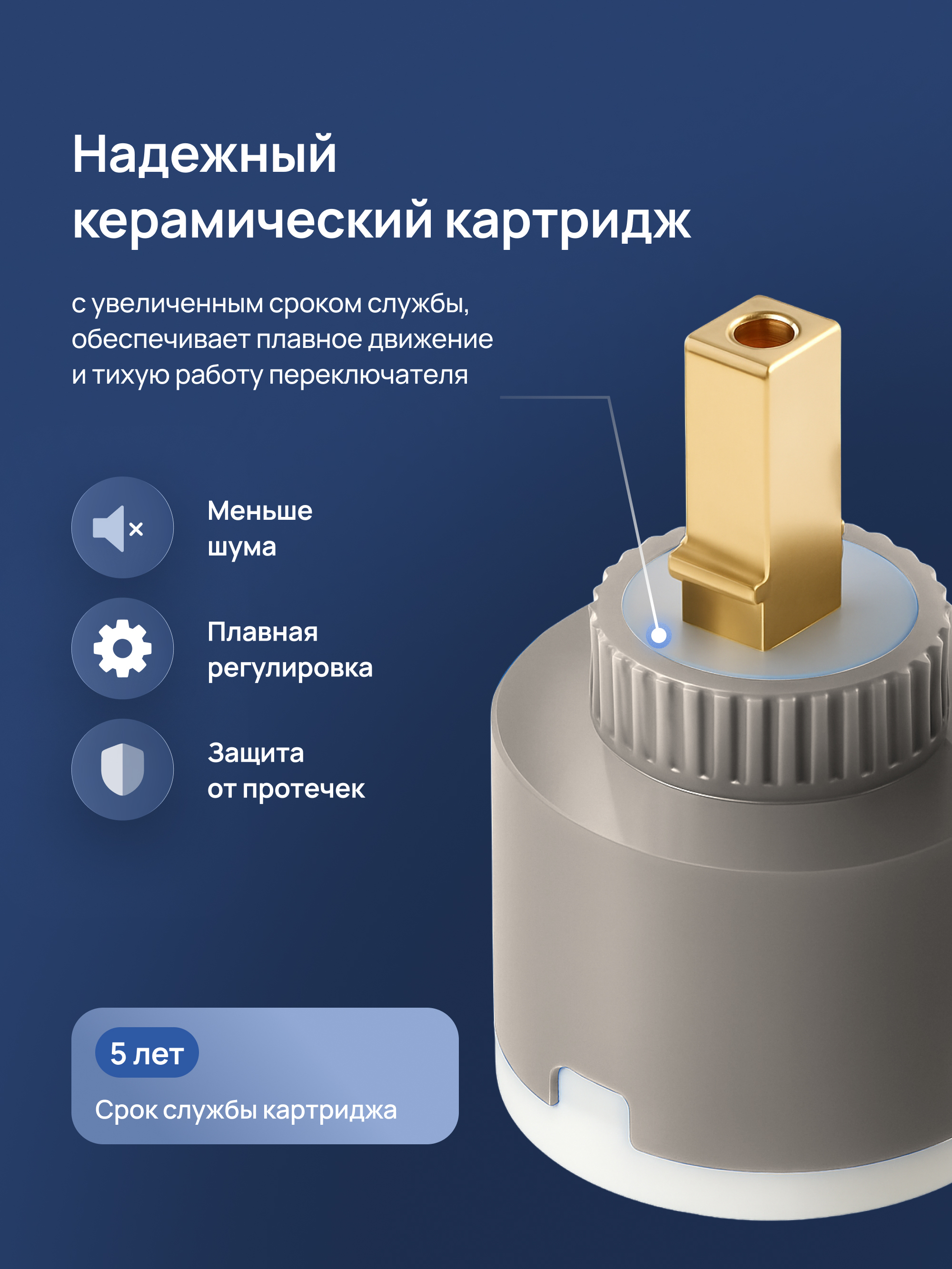 Надежный керамический картридж

с увеличенным сроком службы, обеспечивает плавное движение и тихую работу переключателя

Меньше шума

Плавная регулировка

Защита от протечек

5 лет

Срок службы картриджа