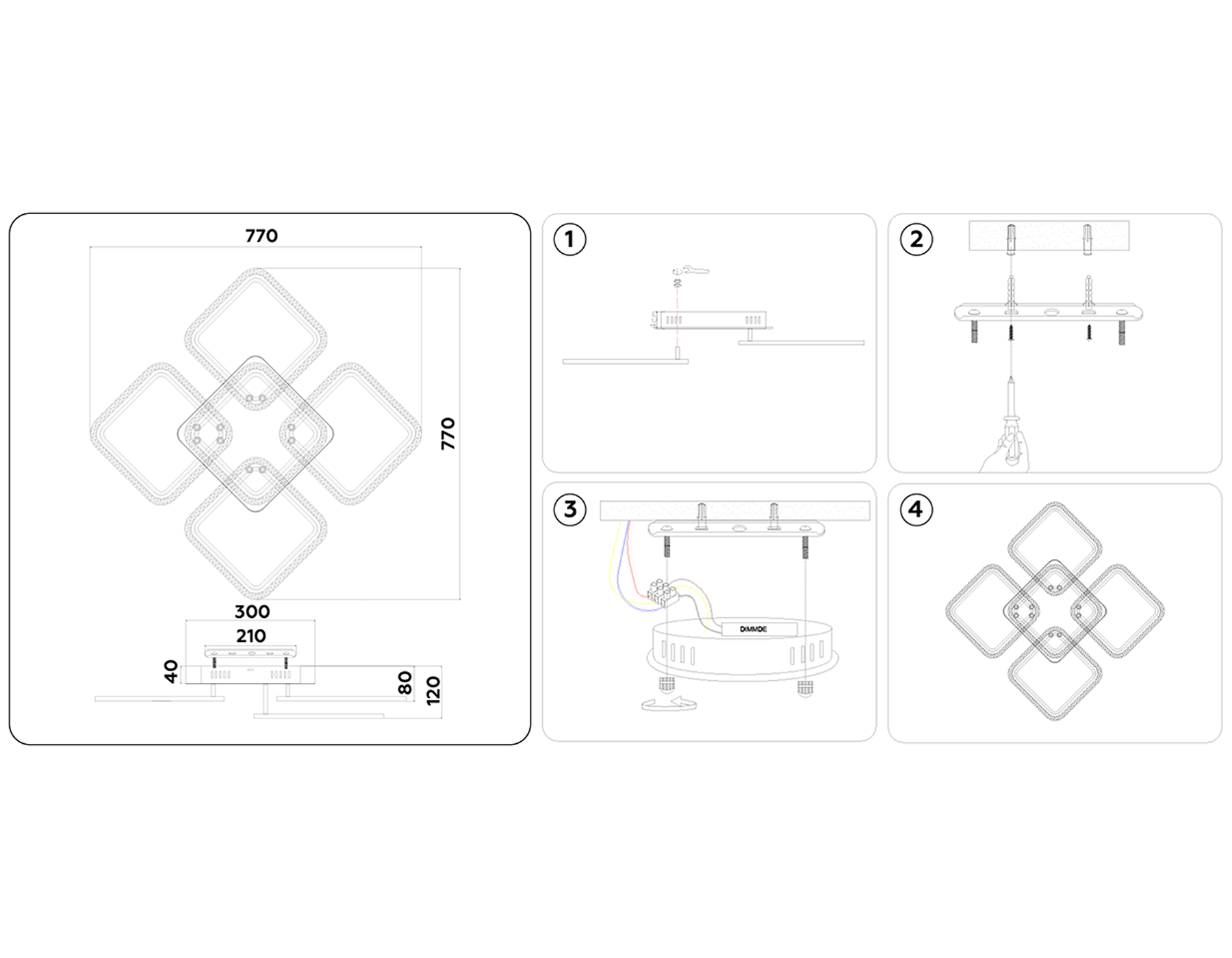 770

770

300

210

40

80

120

1

2

3

DIMMDE

4