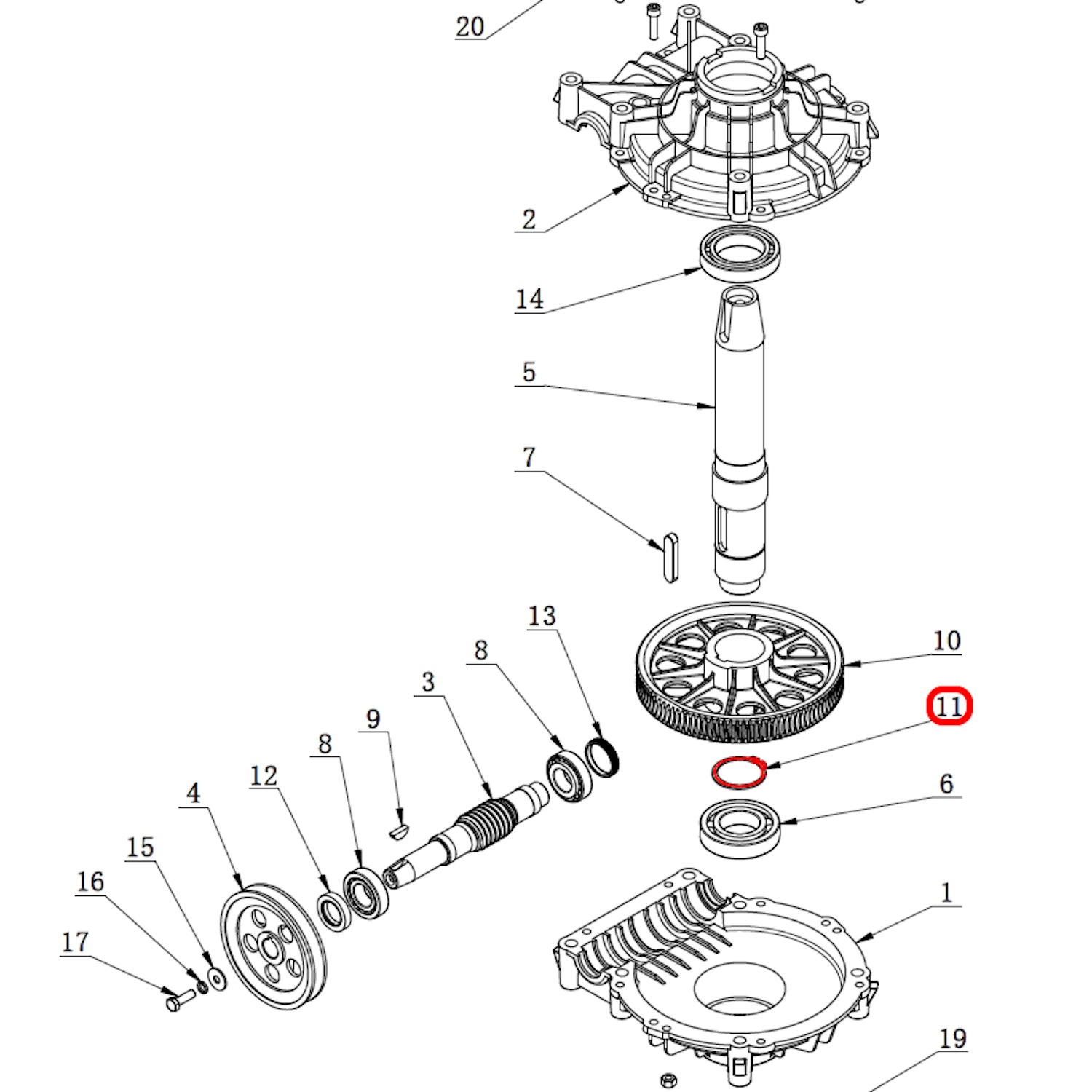 20
2
14
5
7
13
8
3
9
8
12
4
15
16
17
10
11
6
1
19