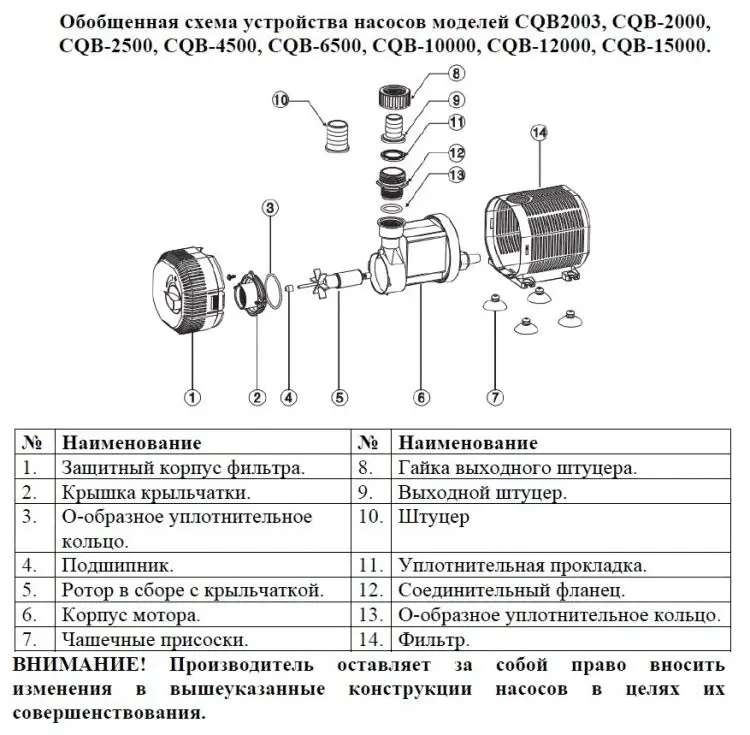 Обобщенная схема устройства насосов моделей CQB2003, CQB-2000, CQB-2500, CQB-4500, CQB-6500, CQB-10000, CQB-12000, CQB-15000.

10
8
9
11
12
13
14
3
1
2
4
5
6
7

| № | Наименование | № | Наименование |
|---|---|---|---|
| 1. | Защитный корпус фильтра. | 8. | Гайка выходного штуцера. |
| 2. | Крышка крыльчатки. | 9. | Выходной штуцер. |
| 3. | О-образное уплотнительное кольцо. | 10. | Штуцер |
| 4. | Подшипник. | 11. | Уплотнительная прокладка. |
| 5. | Ротор в сборе с крыльчаткой. | 12. | Соединительный фланец. |
| 6. | Корпус мотора. | 13. | О-образное уплотнительное кольцо. |
| 7. | Чашечные присоски. | 14. | Фильтр. |

ВНИМАНИЕ! Производитель оставляет за собой право вносить изменения в вышеуказанные конструкции насосов в целях их совершенствования.