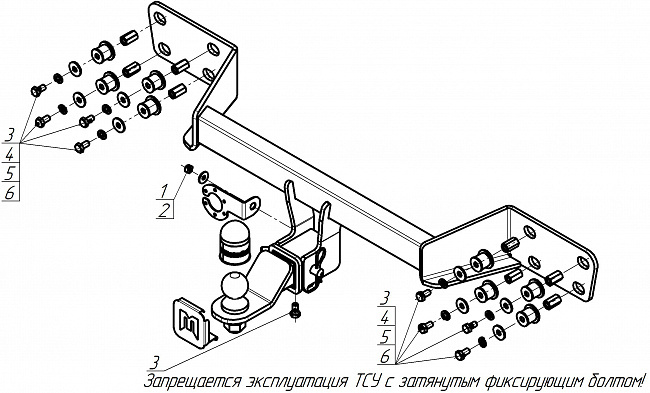 3
4
5
6

1
2

3
4
5
6

3

Запрещается эксплуатация ТСУ с затянутым фиксирующим болтом!