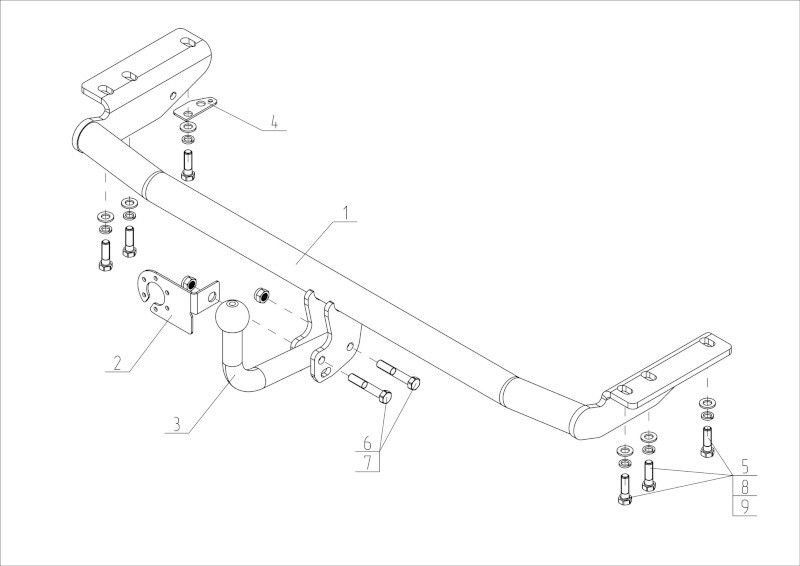 4
1
2
3
6
7
5
8
9