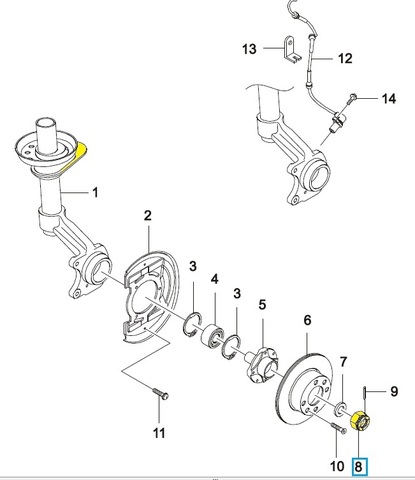 13
12
14
1
2
3
4
3
5
6
7
9
11
10
8