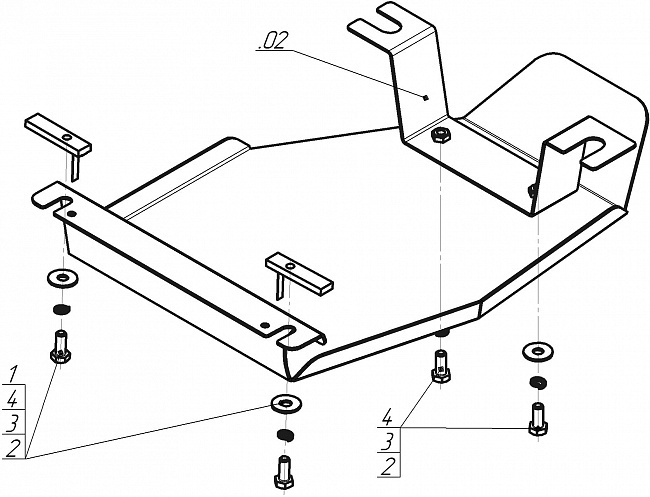 .02

1
4
3
2

4
3
2