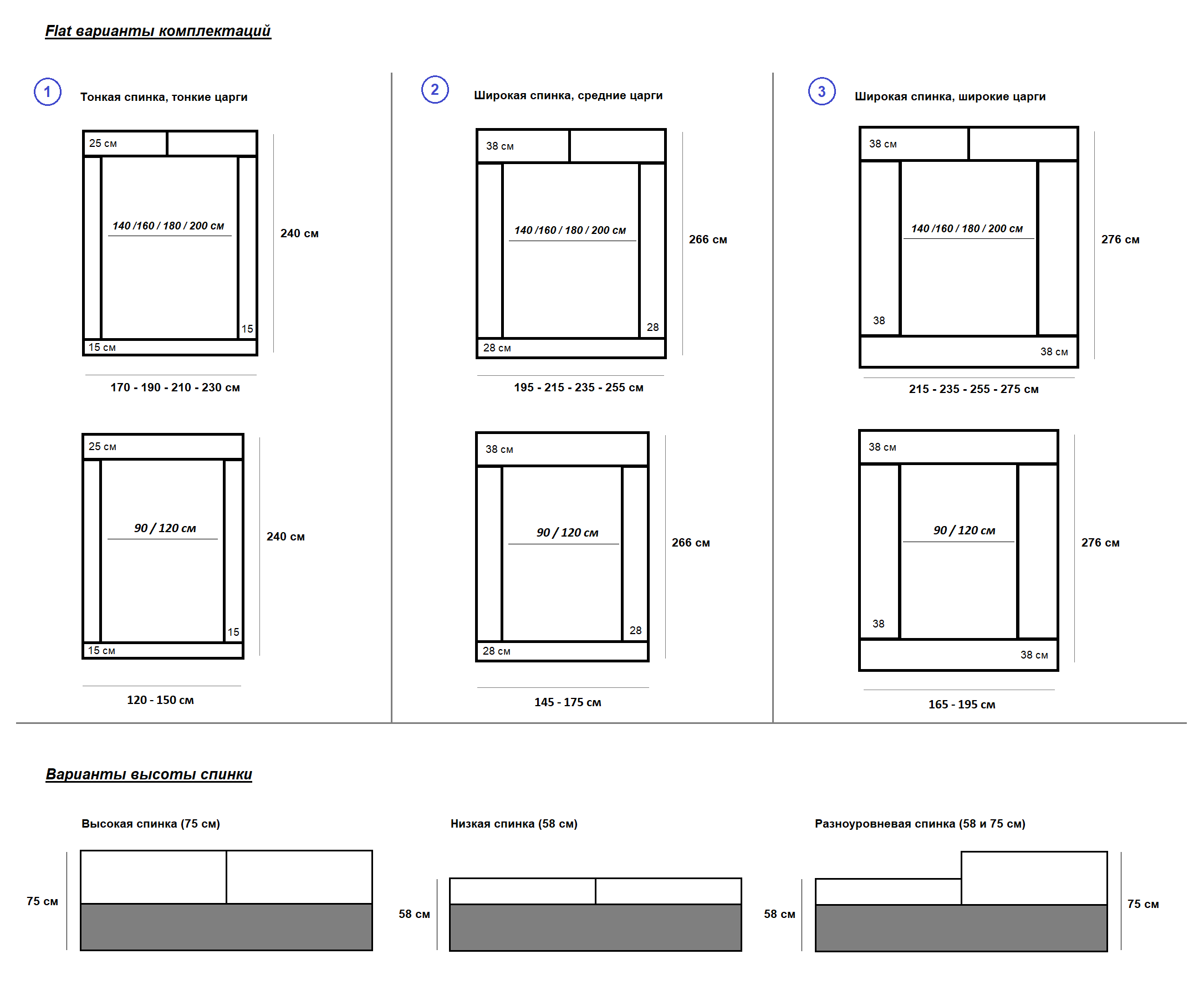 Flat варианты комплектаций

1 Тонкая спинка, тонкие царги

25 см
140 /160 / 180 / 200 см
15
15 см
240 см
170 - 190 - 210 - 230 см

25 см
90 / 120 см
15
15 см
240 см
120 - 150 см

2 Широкая спинка, средние царги

38 см
140 /160 / 180 / 200 см
28
28 см
266 см
195 - 215 - 235 - 255 см

38 см
90 / 120 см
28
28 см
266 см
145 - 175 см

3 Широкая спинка, широкие царги

38 см
140 /160 / 180 / 200 см
38
38 см
276 см
215 - 235 - 255 - 275 см

38 см
90 / 120 см
38
38 см
276 см
165 - 195 см

Варианты высоты спинки

Высокая спинка (75 см)
75 см

Низкая спинка (58 см)
58 см

Разноуровневая спинка (58 и 75 см)
58 см
75 см