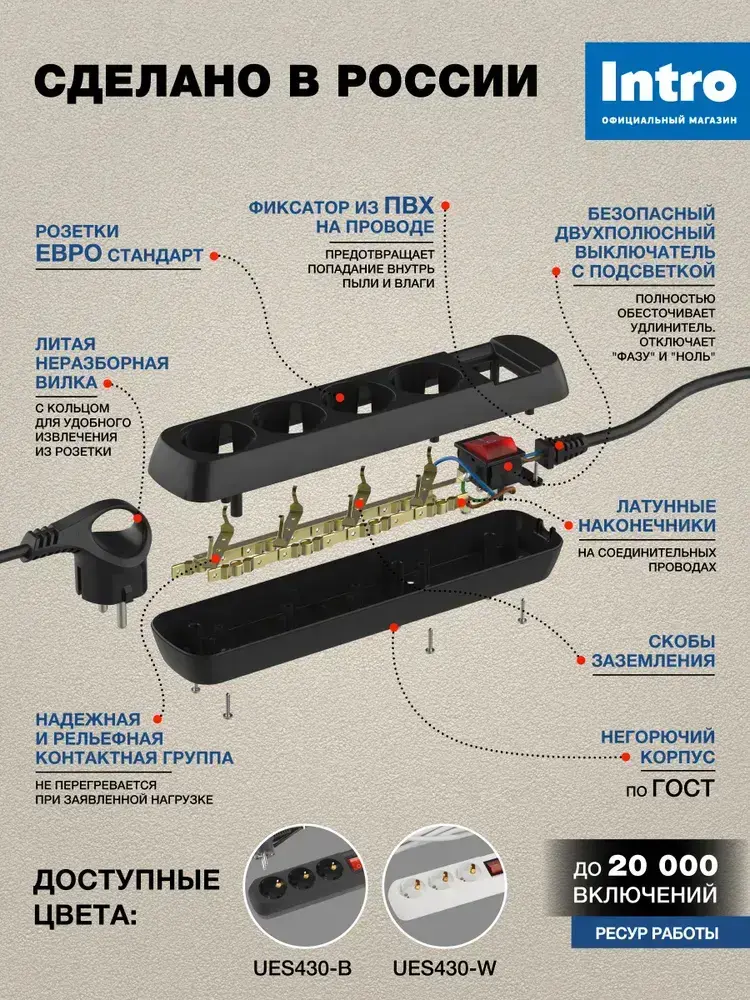 СДЕЛАНО В РОССИИ

Intro
ОФИЦИАЛЬНЫЙ МАГАЗИН

РОЗЕТКИ ЕВРО СТАНДАРТ

ФИКСАТОР ИЗ ПВХ НА ПРОВОДЕ

ПРЕДОТВРАЩАЕТ ПОПАДАНИЕ ВНУТРЬ ПЫЛИ И ВЛАГИ

БЕЗОПАСНЫЙ ДВУХПОЛЮСНЫЙ ВЫКЛЮЧАТЕЛЬ С ПОДСВЕТКОЙ

ПОЛНОСТЬЮ ОБЕСТОЧИВАЕТ УДЛИНИТЕЛЬ. ОТКЛЮЧАЕТ "ФАЗУ" И "НОЛЬ"

ЛИТАЯ НЕРАЗБОРНАЯ ВИЛКА

С КОЛЬЦОМ ДЛЯ УДОБНОГО ИЗВЛЕЧЕНИЯ ИЗ РОЗЕТКИ

ЛАТУННЫЕ НАКОНЕЧНИКИ

НА СОЕДИНИТЕЛЬНЫХ ПРОВОДАХ

СКОБЫ ЗАЗЕМЛЕНИЯ

НАДЕЖНАЯ И РЕЛЬЕФНАЯ КОНТАКТНАЯ ГРУППА

НЕ ПЕРЕГРЕВАЕТСЯ ПРИ ЗАЯВЛЕННОЙ НАГРУЗКЕ

НЕГОРЮЧИЙ КОРПУС

по ГОСТ

ДОСТУПНЫЕ ЦВЕТА:

UES430-B

UES430-W

до 20 000 ВКЛЮЧЕНИЙ

РЕСУР РАБОТЫ