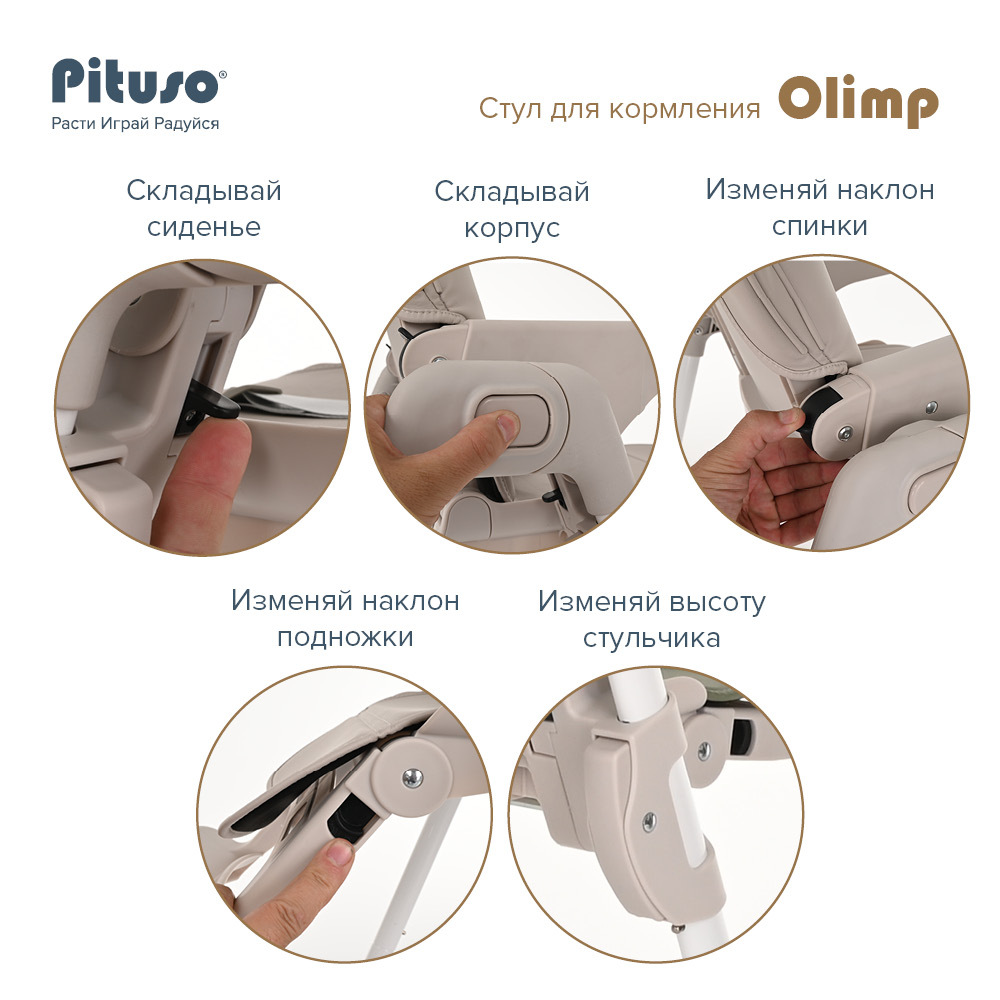 Pituso®
Расти Играй Радуйся

Стул для кормления Olimp

Складывай сиденье

Складывай корпус

Изменяй наклон спинки

Изменяй наклон подножки

Изменяй высоту стульчика