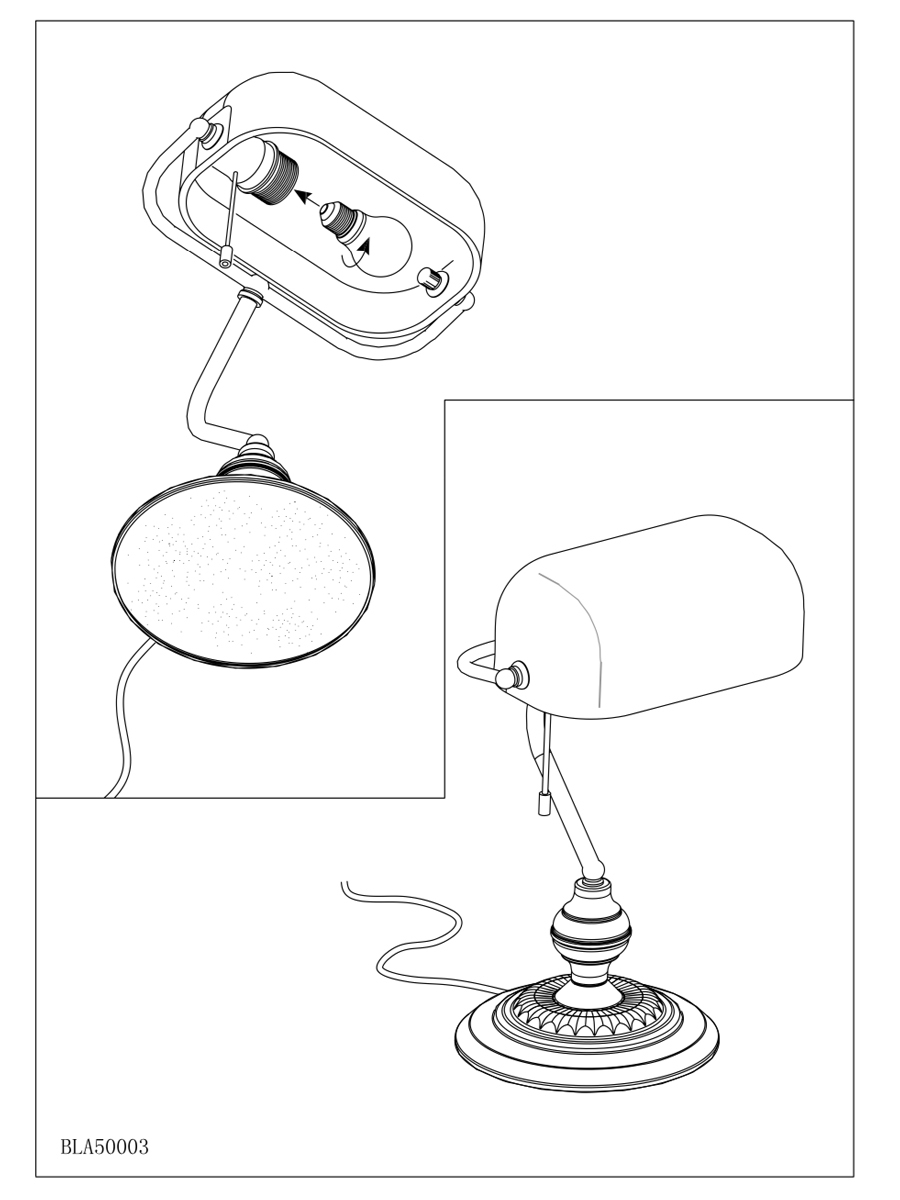 BLA50003