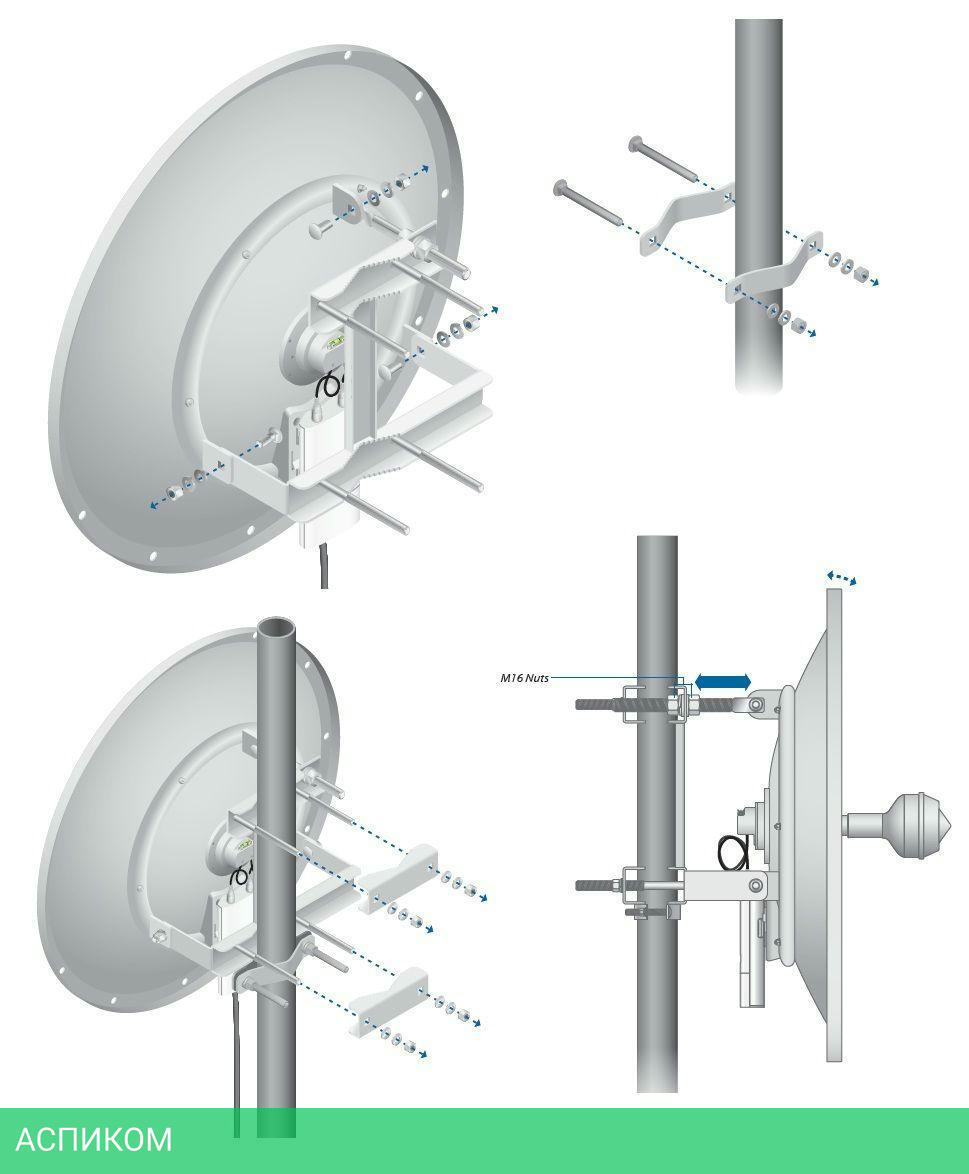 M16 Nuts

АСПИКОМ