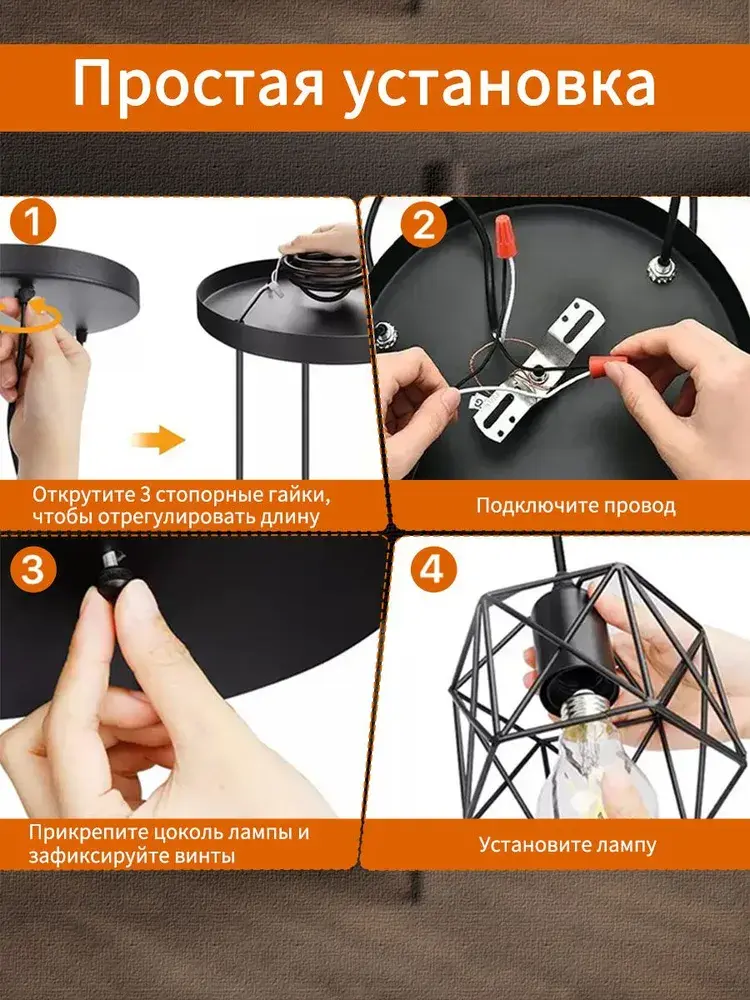 Простая установка

1

Открутите 3 стопорные гайки, чтобы отрегулировать длину

2

Подключите провод

3

Прикрепите цоколь лампы и зафиксируйте винты

4

Установите лампу