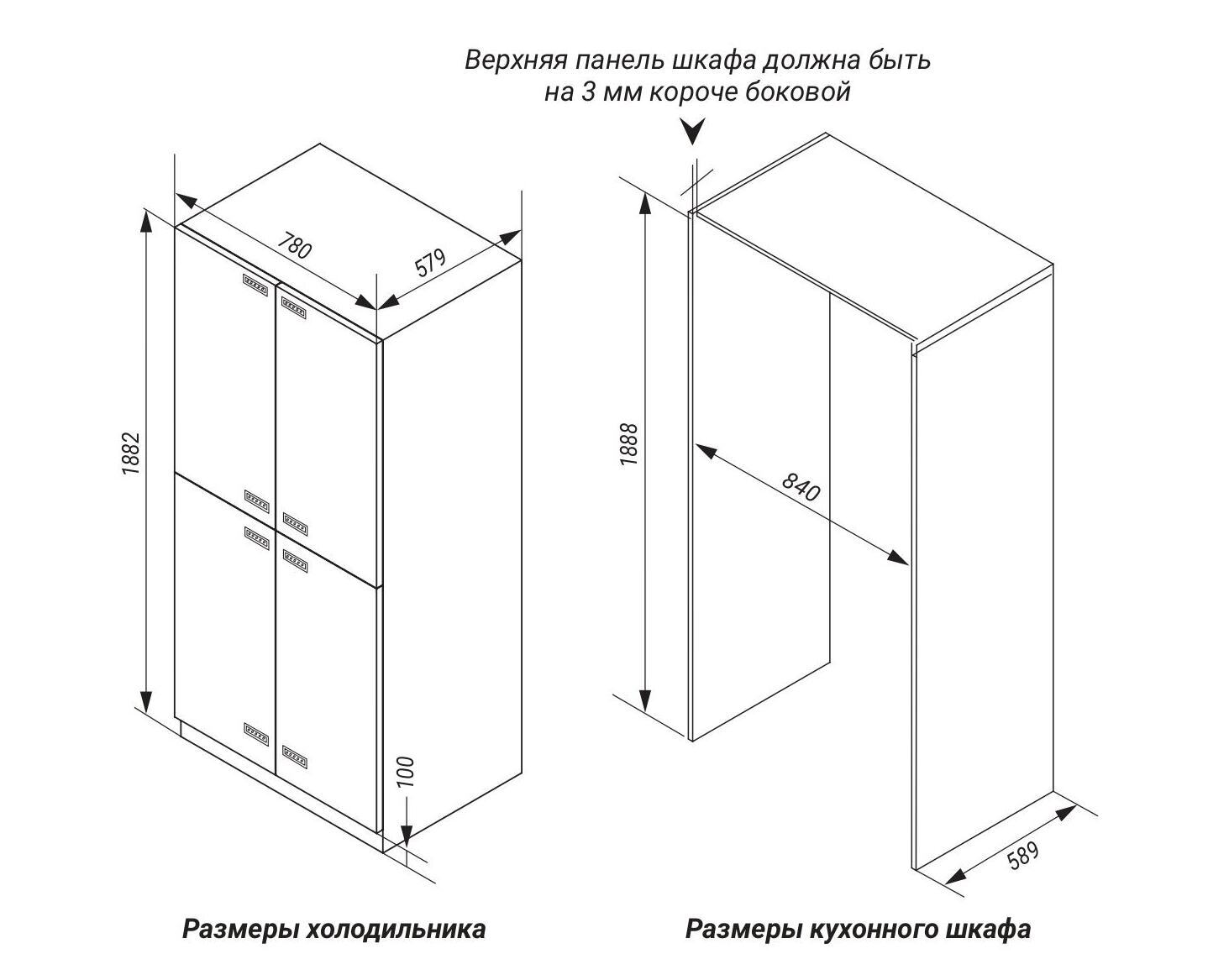 Верхняя панель шкафа должна быть на 3 мм короче боковой

780

579

1882

100

1888

840

589

Размеры холодильника

Размеры кухонного шкафа