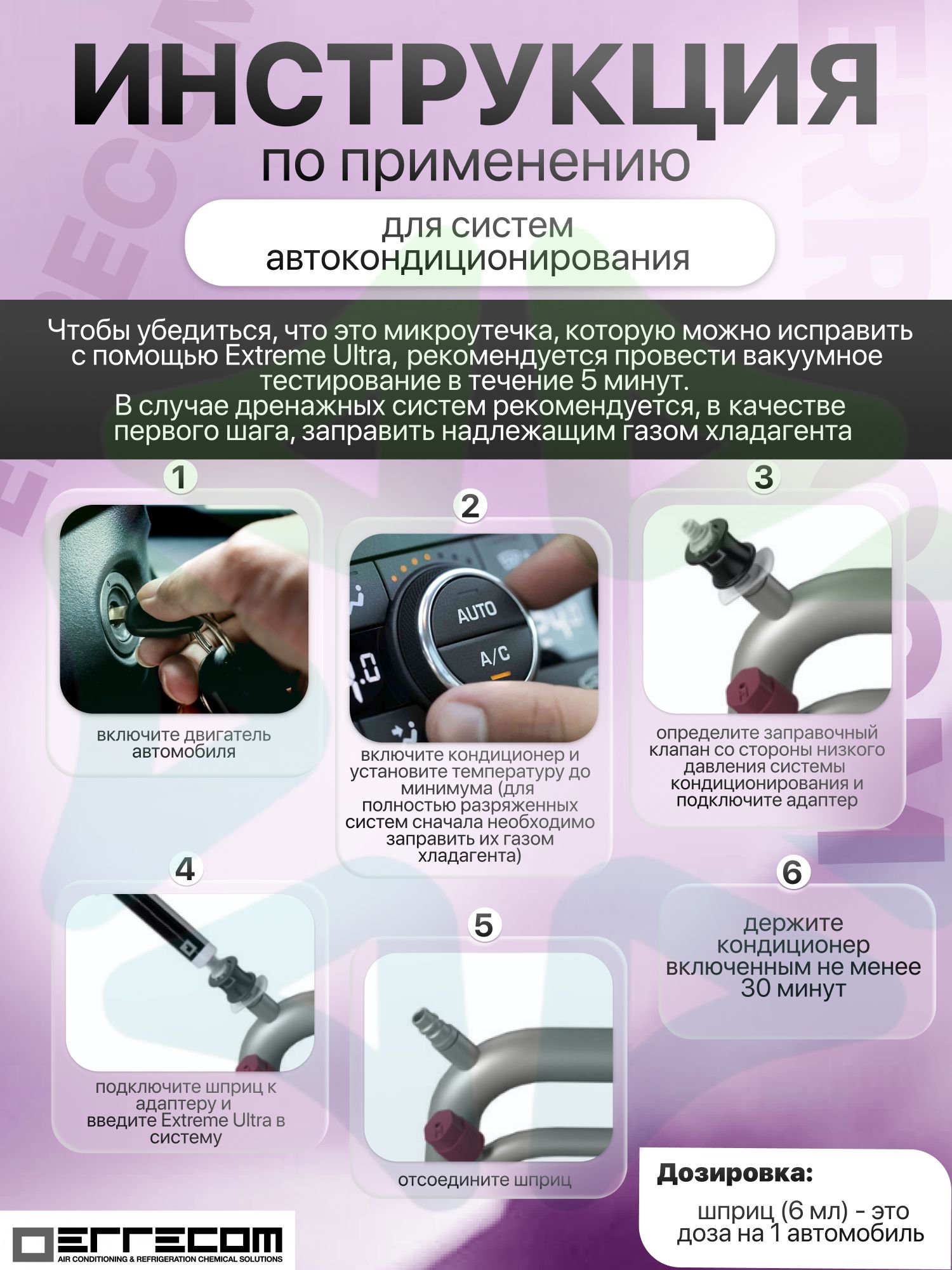 ИНСТРУКЦИЯ
по применению

для систем автокондиционирования

Чтобы убедиться, что это микроутечка, которую можно исправить с помощью Extreme Ultra, рекомендуется провести вакуумное тестирование в течение 5 минут.
В случае дренажных систем рекомендуется, в качестве первого шага, заправить надлежащим газом хладагента

1
включите двигатель автомобиля

2
AUTO
A/C
включите кондиционер и установите температуру до минимума (для полностью разряженных систем сначала необходимо заправить их газом хладагента)

3
определите заправочный клапан со стороны низкого давления системы кондиционирования и подключите адаптер

4
подключите шприц к адаптеру и введите Extreme Ultra в систему

5
отсоедините шприц

6
держите кондиционер включенным не менее 30 минут

Дозировка:
шприц (6 мл) - это доза на 1 автомобиль

ERRECOM
AIR CONDITIONING & REFRIGERATION CHEMICAL SOLUTIONS