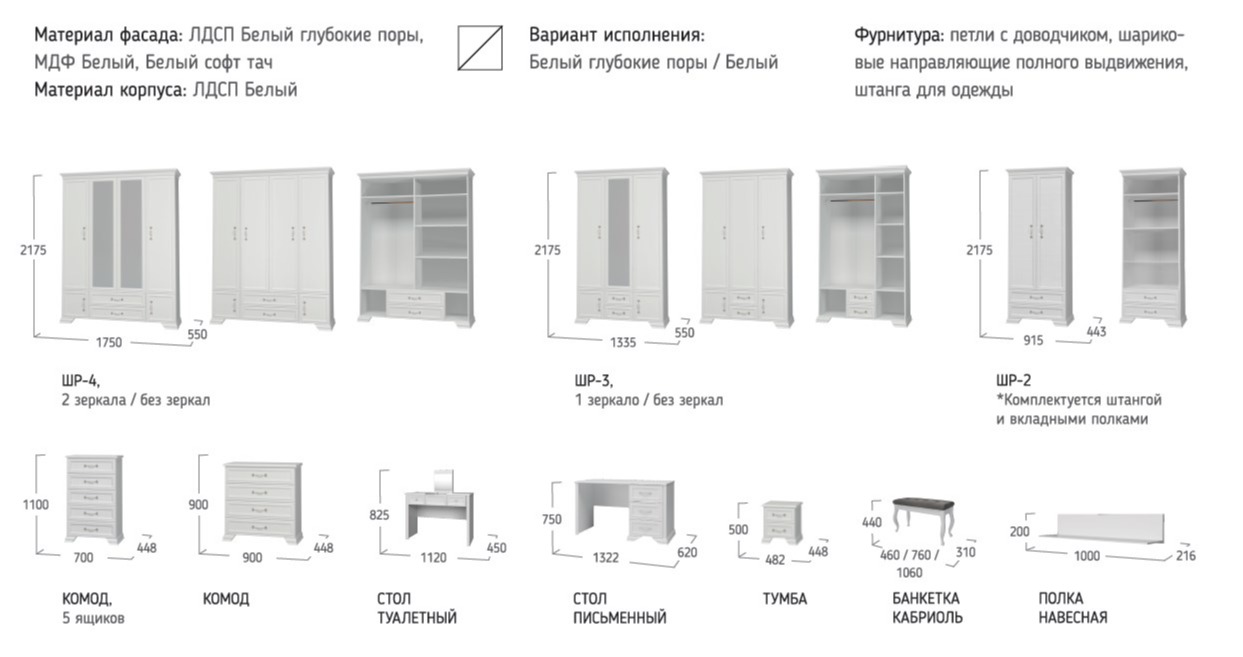 Материал фасада: ЛДСП Белый глубокие поры, МДФ Белый, Белый софт тач
Материал корпуса: ЛДСП Белый

Вариант исполнения:
Белый глубокие поры / Белый

Фурнитура: петли с доводчиком, шариковые направляющие полного выдвижения, штанга для одежды

2175
1750
550

ШР-4,
2 зеркала / без зеркал

2175
1335
550

ШР-3,
1 зеркало / без зеркал

2175
915
443

ШР-2
*Комплектуется штангой и вкладными полками

1100
700
448

КОМОД,
5 ящиков

900
900
448

КОМОД

825
1120
450

СТОЛ
ТУАЛЕТНЫЙ

750
1322
620

СТОЛ
ПИСЬМЕННЫЙ

500
482
448

ТУМБА

440
460 / 760 / 1060
310

БАНКЕТКА
КАБРИОЛЬ

200
1000
216

ПОЛКА
НАВЕСНАЯ