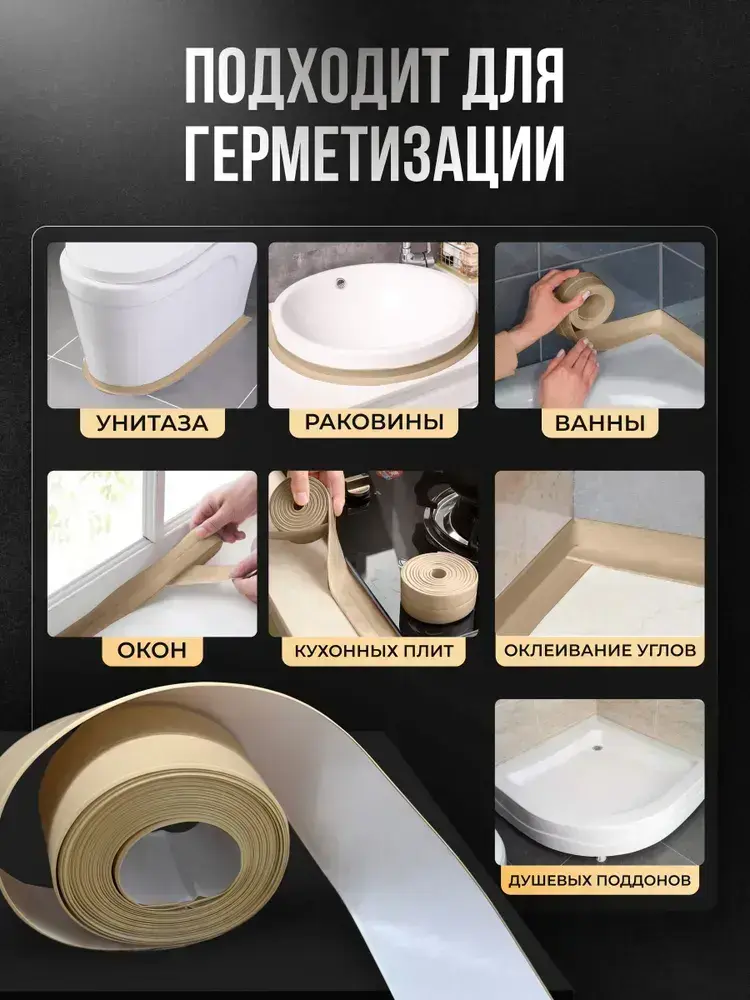 ПОДХОДИТ ДЛЯ ГЕРМЕТИЗАЦИИ

УНИТАЗА

РАКОВИНЫ

ВАННЫ

ОКОН

КУХОННЫХ ПЛИТ

ОКЛЕИВАНИЕ УГЛОВ

ДУШЕВЫХ ПОДДОНОВ