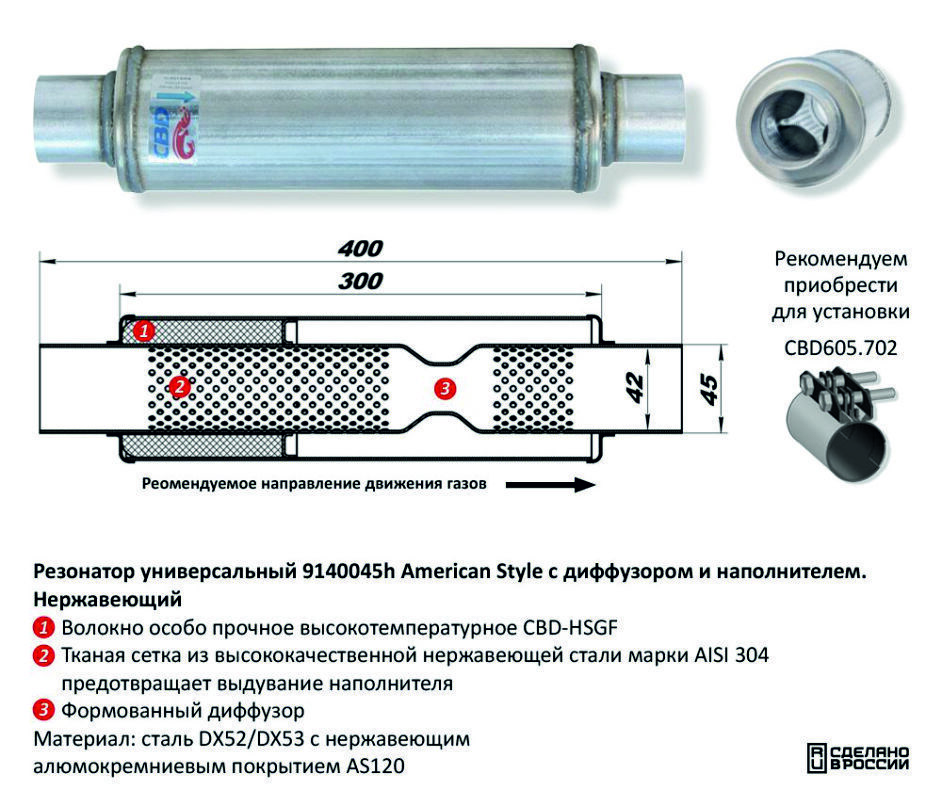 CBD

400

300

1

2

3

42

45

Реомендуемое направление движения газов

Рекомендуем приобрести для установки

CBD605.702

Резонатор универсальный 9140045h American Style с диффузором и наполнителем. Нержавеющий

1 Волокно особо прочное высокотемпературное CBD-HSGF

2 Тканая сетка из высококачественной нержавеющей стали марки AISI 304 предотвращает выдувание наполнителя

3 Формованный диффузор

Материал: сталь DX52/DX53 с нержавеющим алюмокремниевым покрытием AS120

СДЕЛАНО В РОССИИ