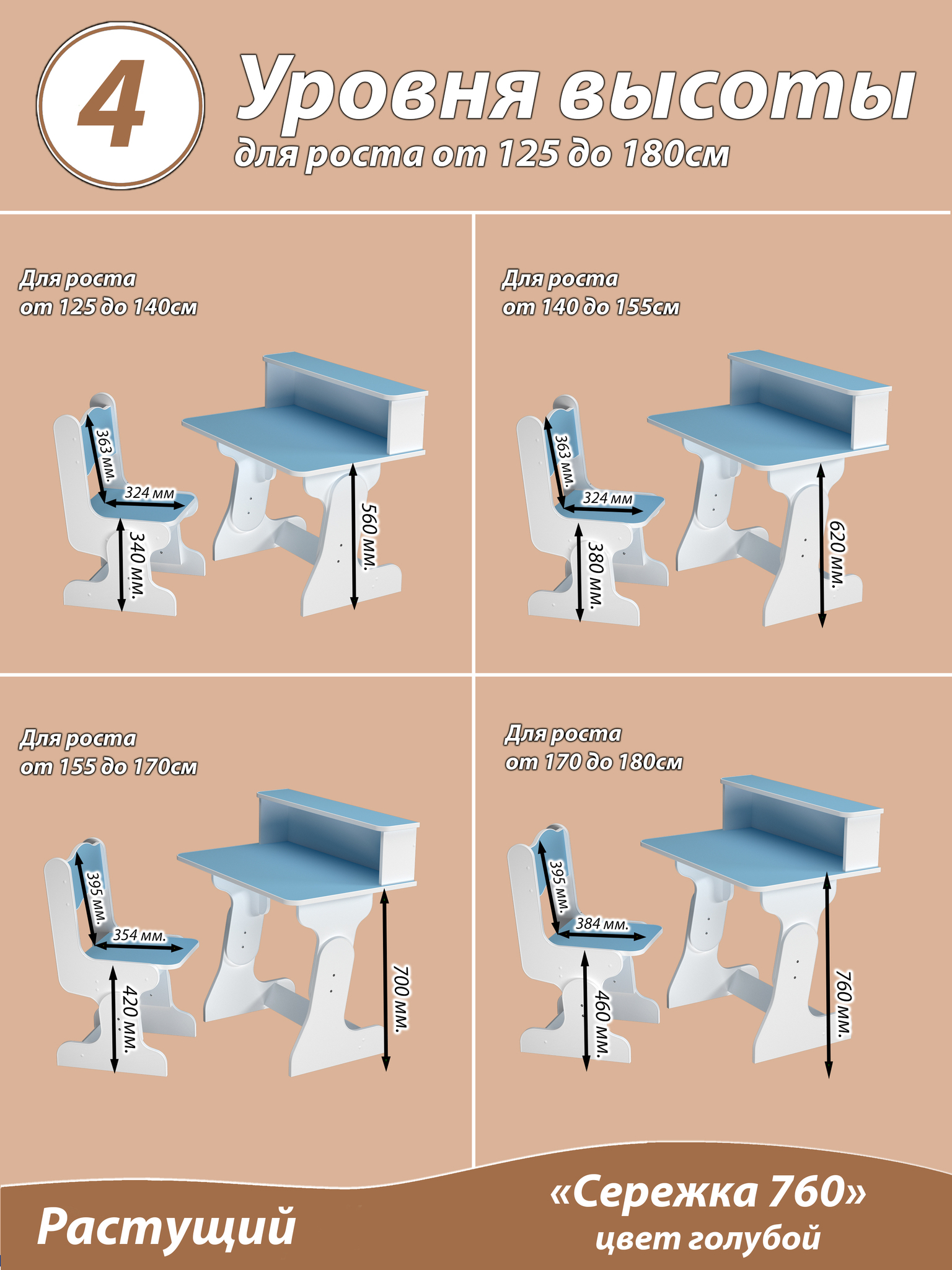 4 Уровня высоты
для роста от 125 до 180см

Для роста
от 125 до 140см

363 мм.
324 мм
340 мм.
560 мм.

Для роста
от 140 до 155см

363 мм.
324 мм
380 мм.
620 мм.

Для роста
от 155 до 170см

395 мм.
354 мм.
420 мм.
700 мм.

Для роста
от 170 до 180см

395 мм.
384 мм.
460 мм.
760 мм.

Растущий
«Сережка 760»
цвет голубой