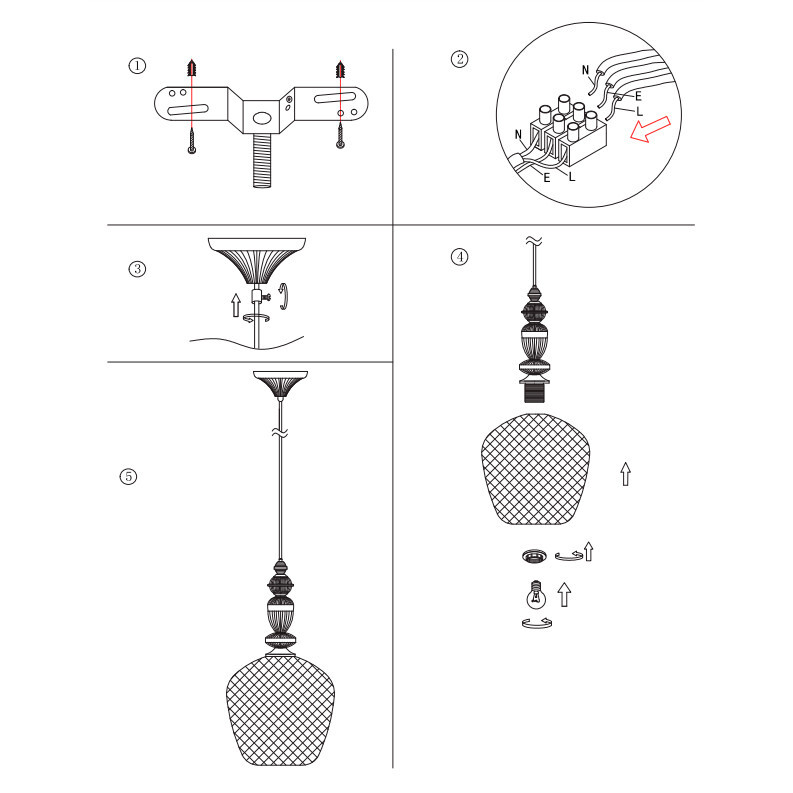 ①

②

N

E

L

N

E

L

③

④

⑤