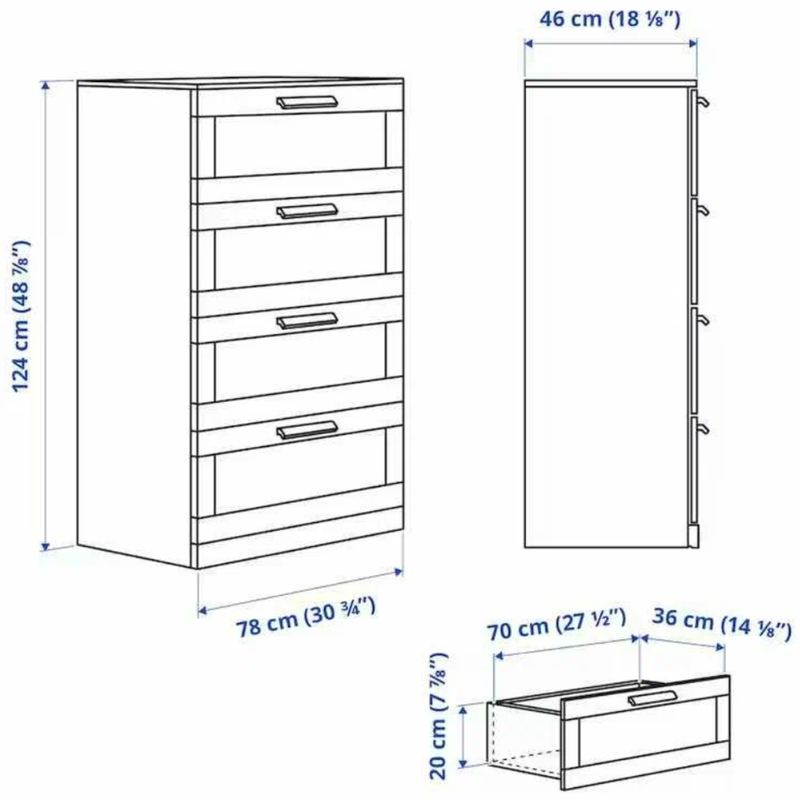 46 cm (18 ⅛")

124 cm (48 ⅞")

78 cm (30 ¾")

70 cm (27 ½")

36 cm (14 ⅛")

20 cm (7 ⅞")