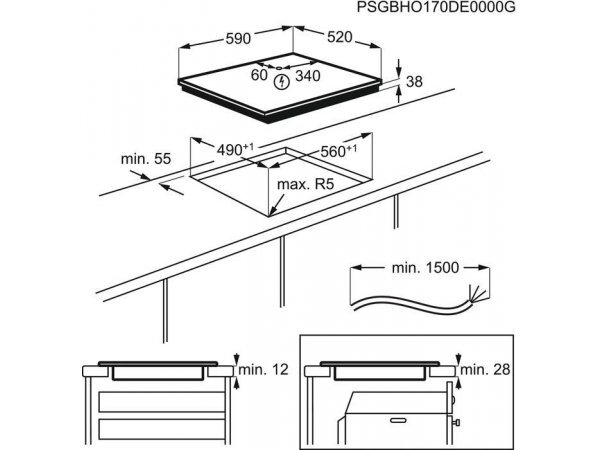 PSGBHO170DE0000G

590
520
60
340
38
$490^{+1}$
$560^{+1}$
min. 55
max. R5
min. 1500
min. 12
min. 28