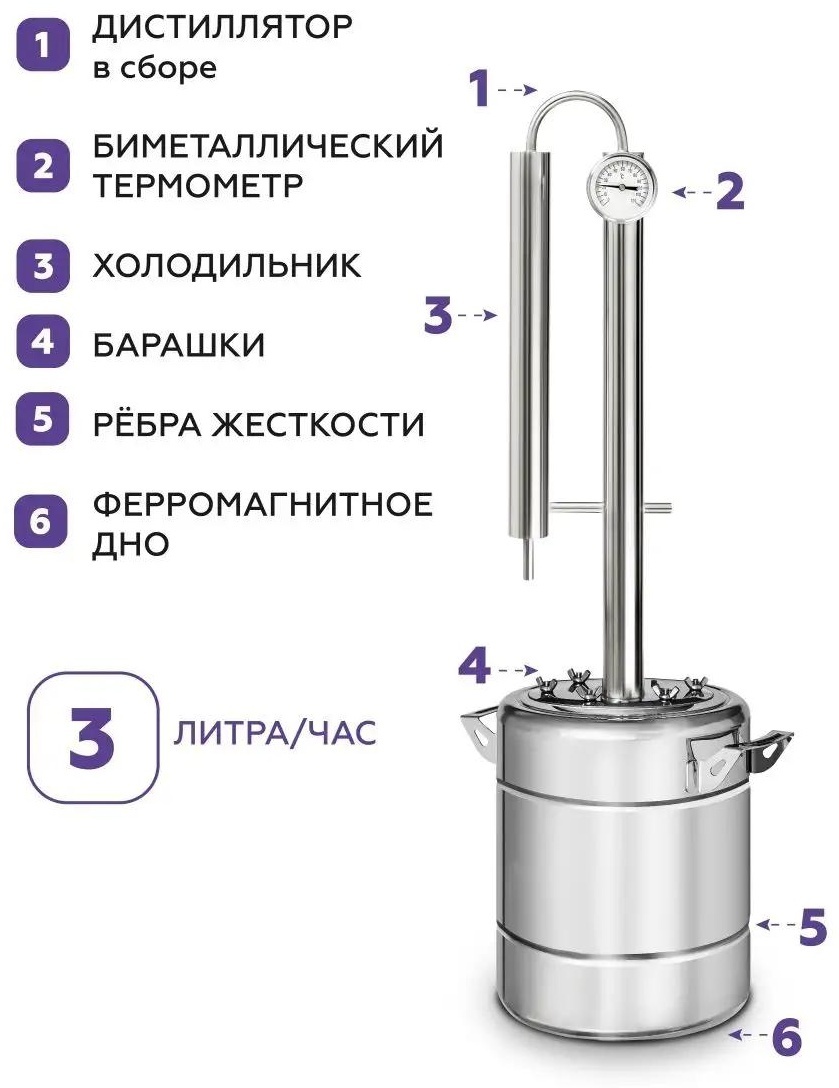 1 ДИСТИЛЛЯТОР в сборе

2 БИМЕТАЛЛИЧЕСКИЙ ТЕРМОМЕТР

3 ХОЛОДИЛЬНИК

4 БАРАШКИ

5 РЁБРА ЖЕСТКОСТИ

6 ФЕРРОМАГНИТНОЕ ДНО

3 ЛИТРА/ЧАС

1

2

3

4

5

6