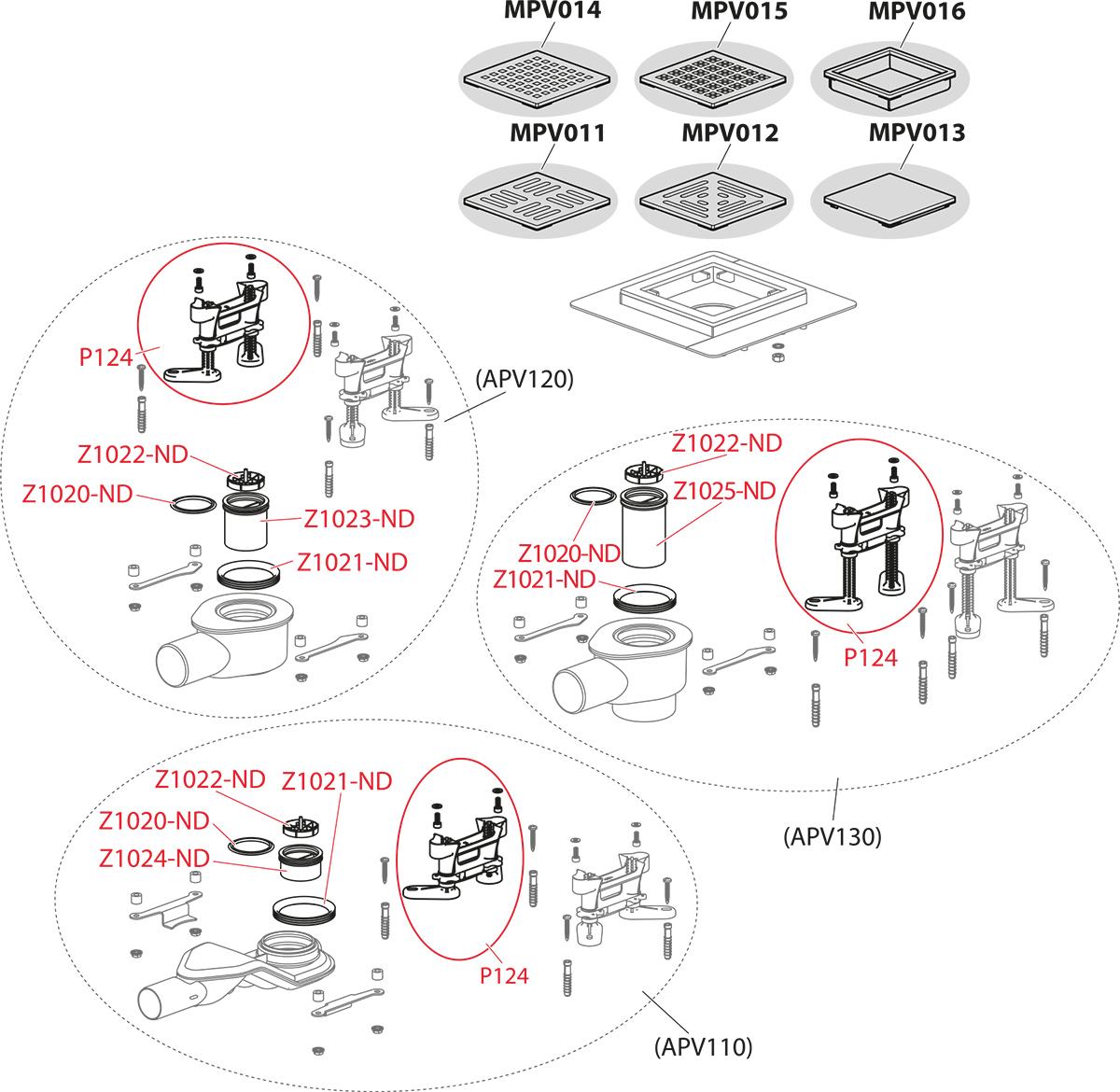 MPV014
MPV015
MPV016
MPV011
MPV012
MPV013

P124
(APV120)
Z1022-ND
Z1020-ND
Z1023-ND
Z1021-ND

Z1022-ND
Z1025-ND
Z1020-ND
Z1021-ND
P124
(APV130)

Z1022-ND
Z1021-ND
Z1020-ND
Z1024-ND
P124
(APV110)