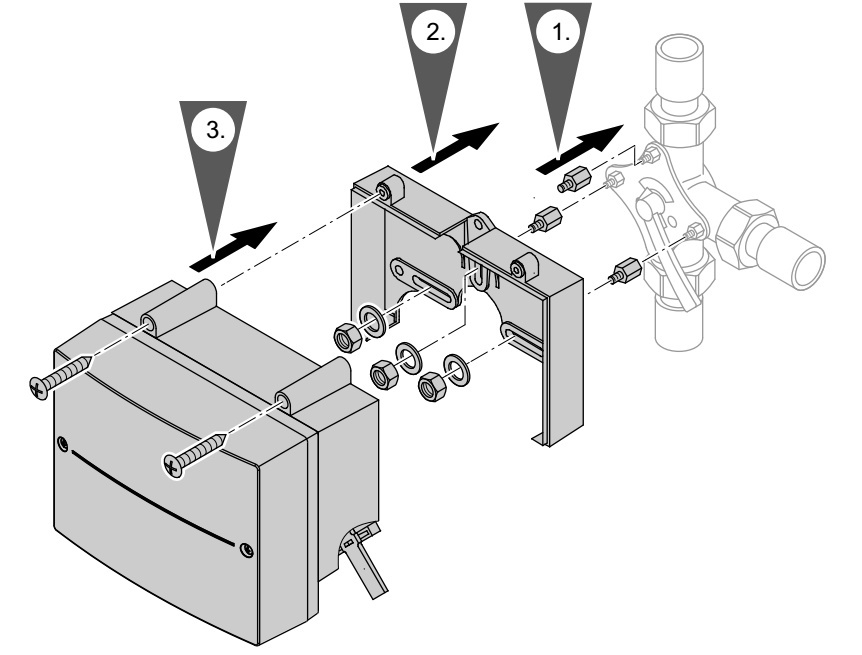 3.

2.

1.