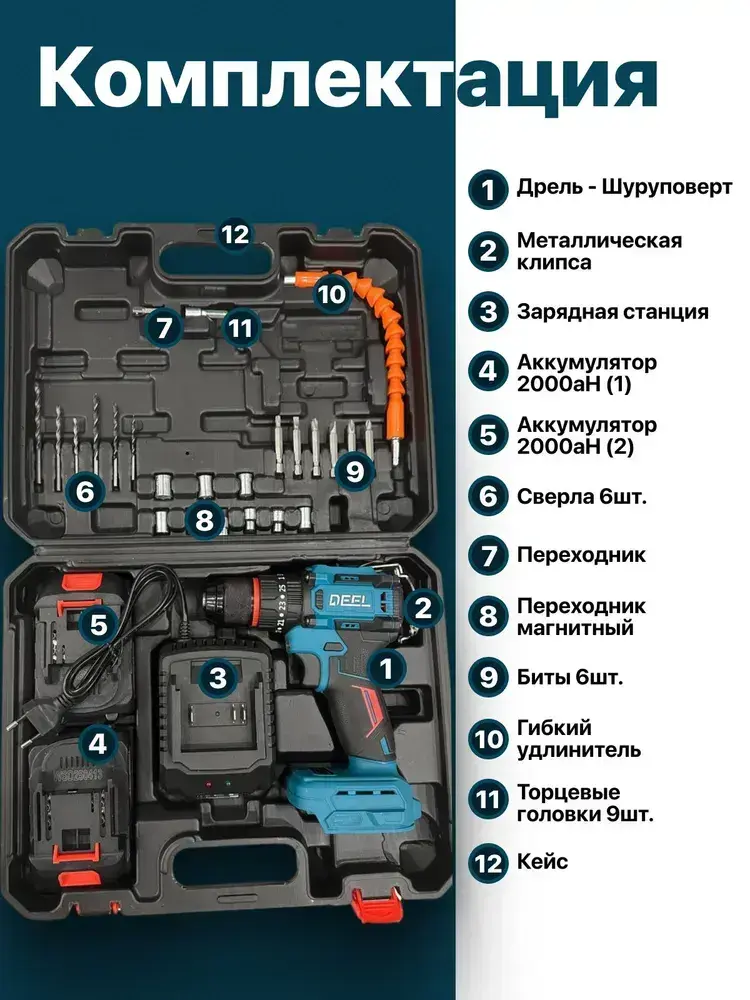 Комплектация

12
10
7
11
6
9
8
5
2
3
1
4

DEEL

1 Дрель - Шуруповерт

2 Металлическая клипса

3 Зарядная станция

4 Аккумулятор 2000аН (1)

5 Аккумулятор 2000аН (2)

6 Сверла 6шт.

7 Переходник

8 Переходник магнитный

9 Биты 6шт.

10 Гибкий удлинитель

11 Торцевые головки 9шт.

12 Кейс