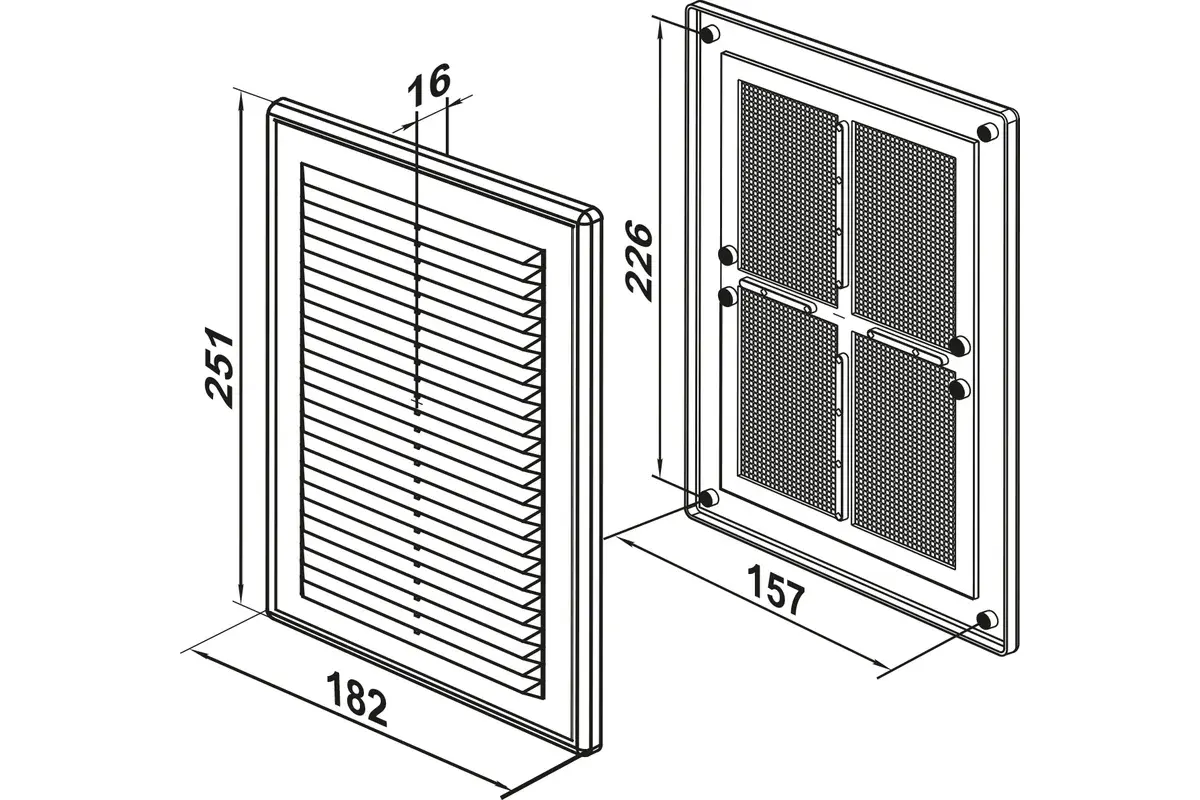 16
251
182
226
157