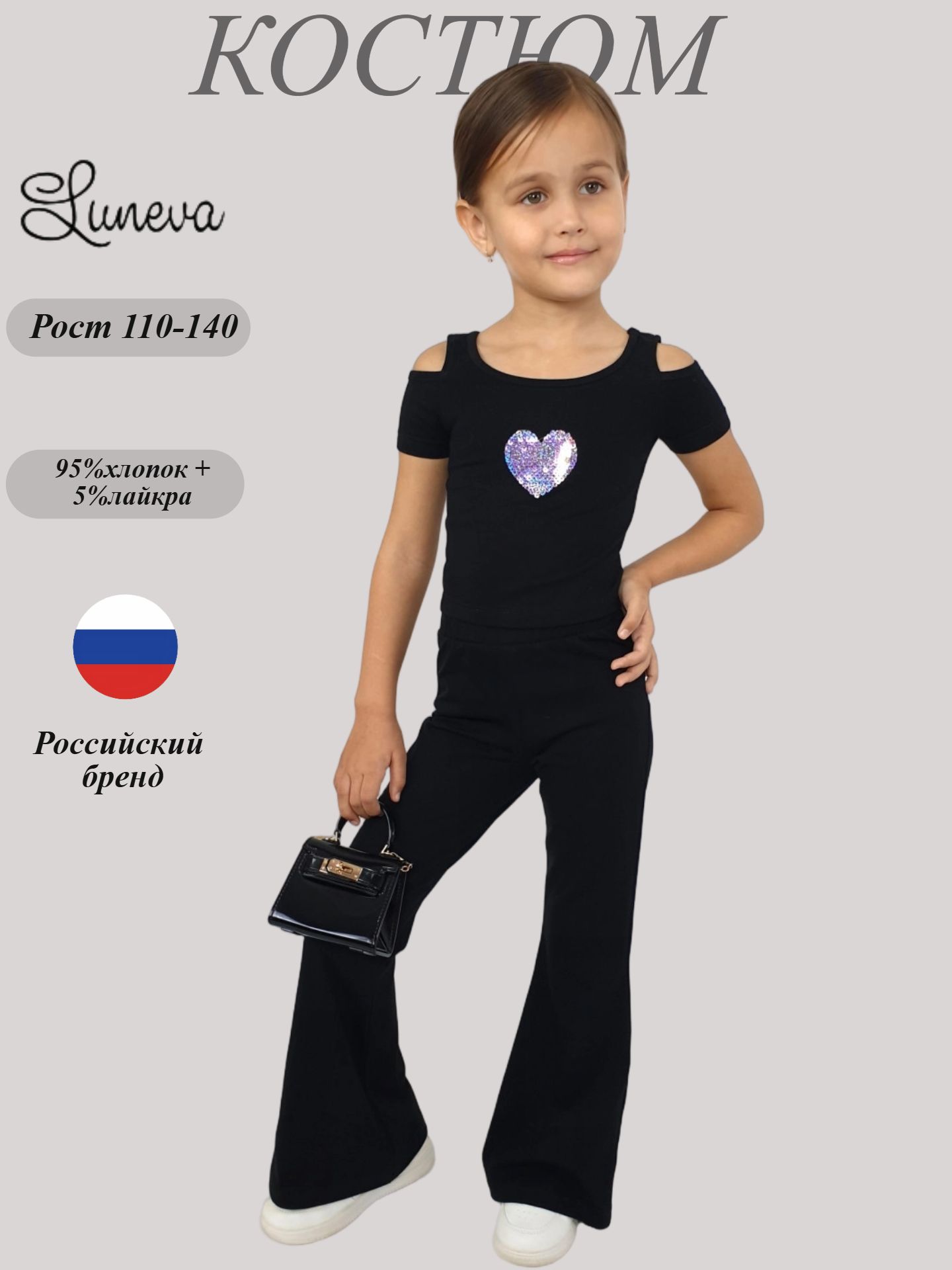 КОСТЮМ

Luneva

Рост 110-140

95%хлопок + 5%лайкра

Российский бренд